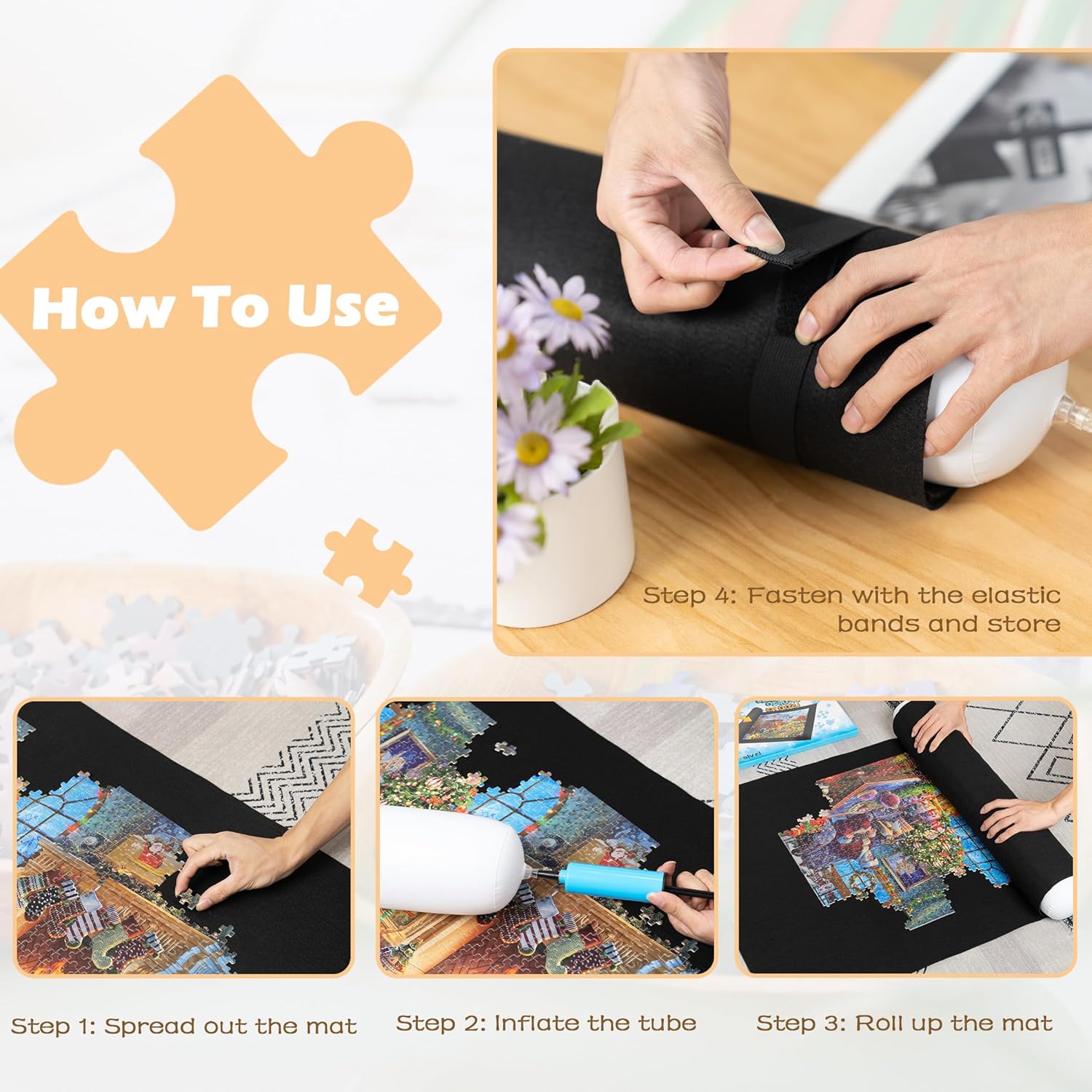 How To Use

Step 4: Fasten with the elastic bands and store

Step 1: Spread out the mat

Step 2: Inflate the tube

Step 3: Roll up the mat