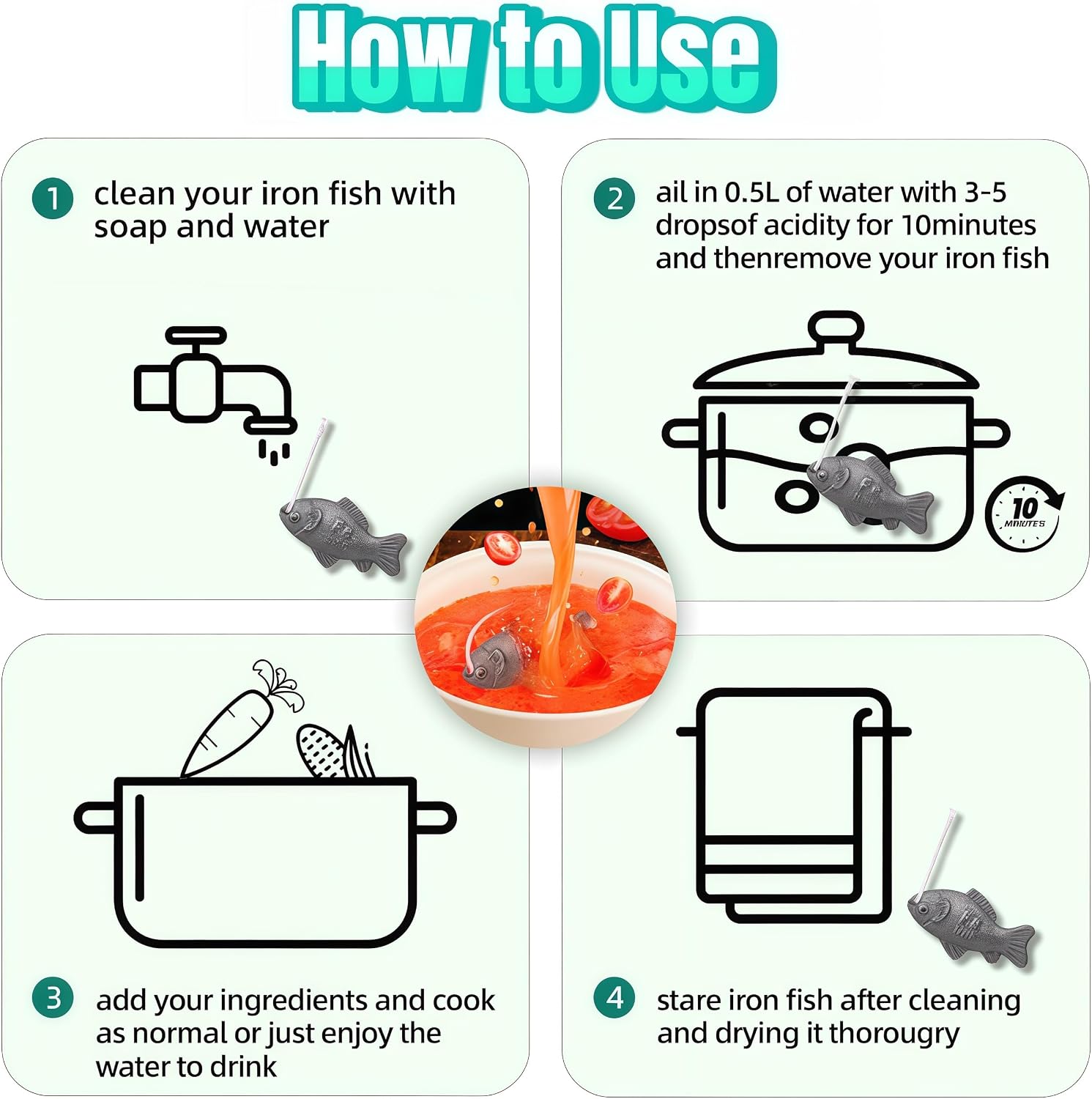 How to Use

1 clean your iron fish with soap and water

2 ail in 0.5L of water with 3-5 dropsof acidity for 10minutes and thenremove your iron fish

10 MINUTES

3 add your ingredients and cook as normal or just enjoy the water to drink

4 stare iron fish after cleaning and drying it thorougry