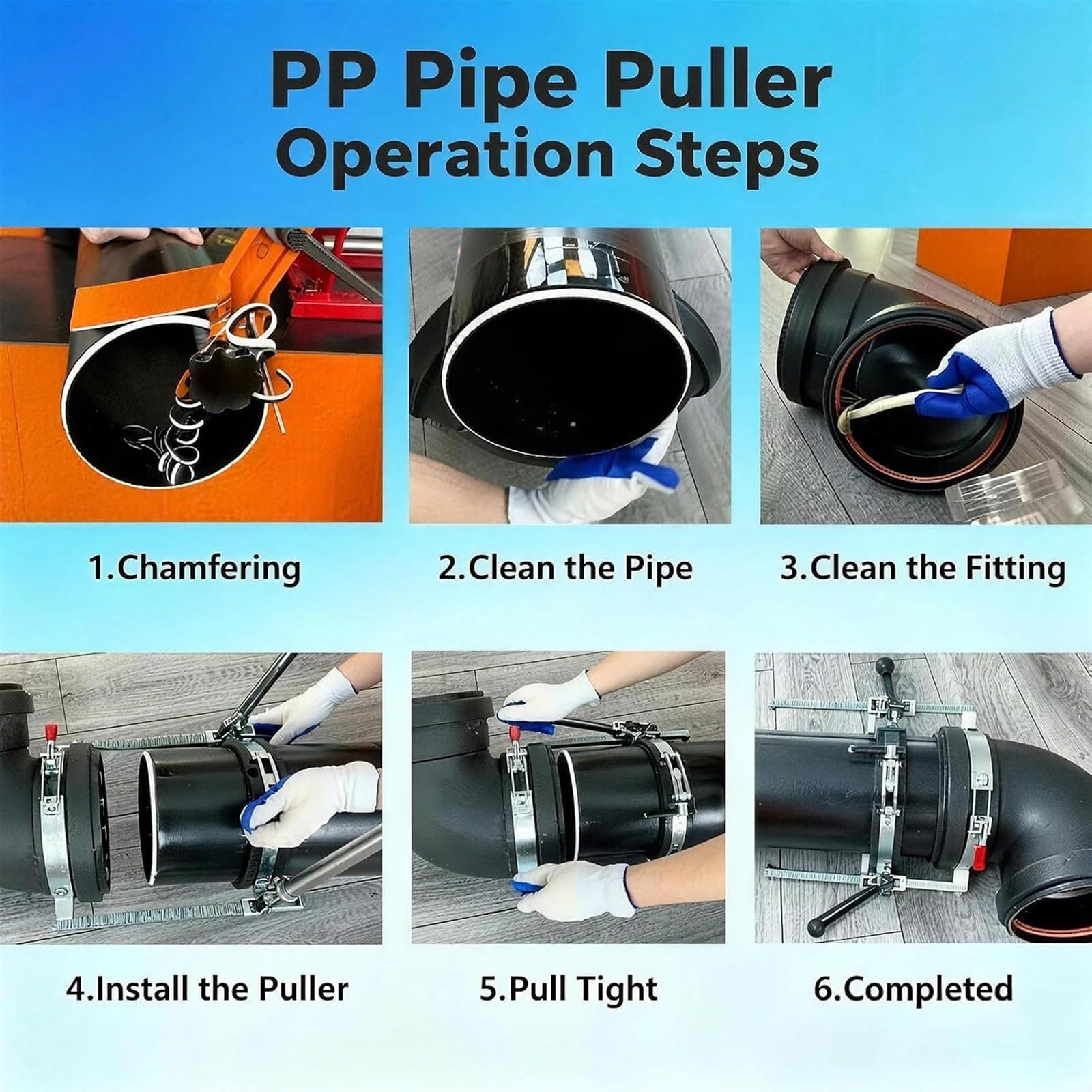 PP Pipe Puller
Operation Steps

1.Chamfering

2.Clean the Pipe

3.Clean the Fitting

4.Install the Puller

5.Pull Tight

6.Completed