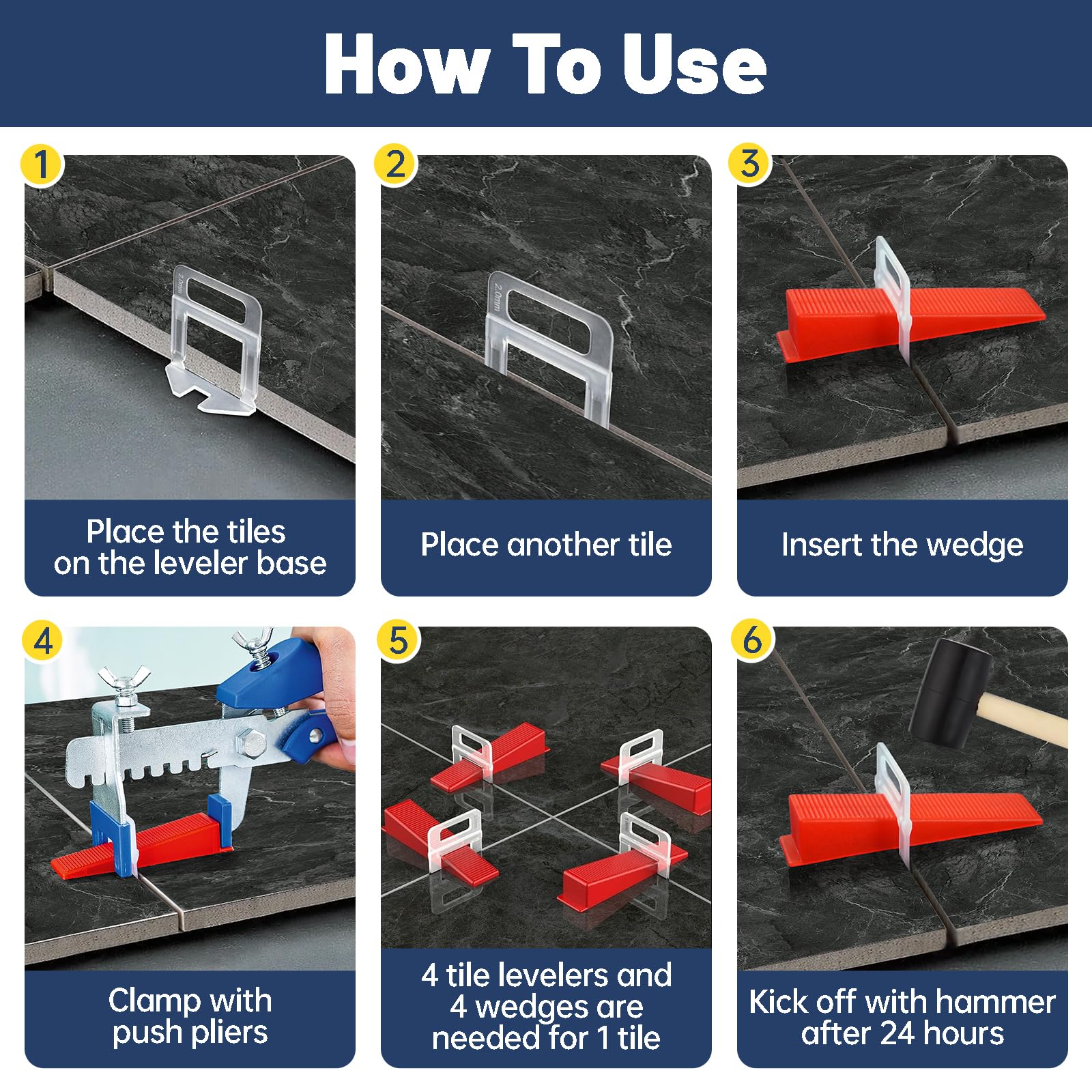 How To Use

1
2.0mm
Place the tiles on the leveler base

2
2.0mm
Place another tile

3
Insert the wedge

4
Clamp with push pliers

5
4 tile levelers and 4 wedges are needed for 1 tile

6
Kick off with hammer after 24 hours