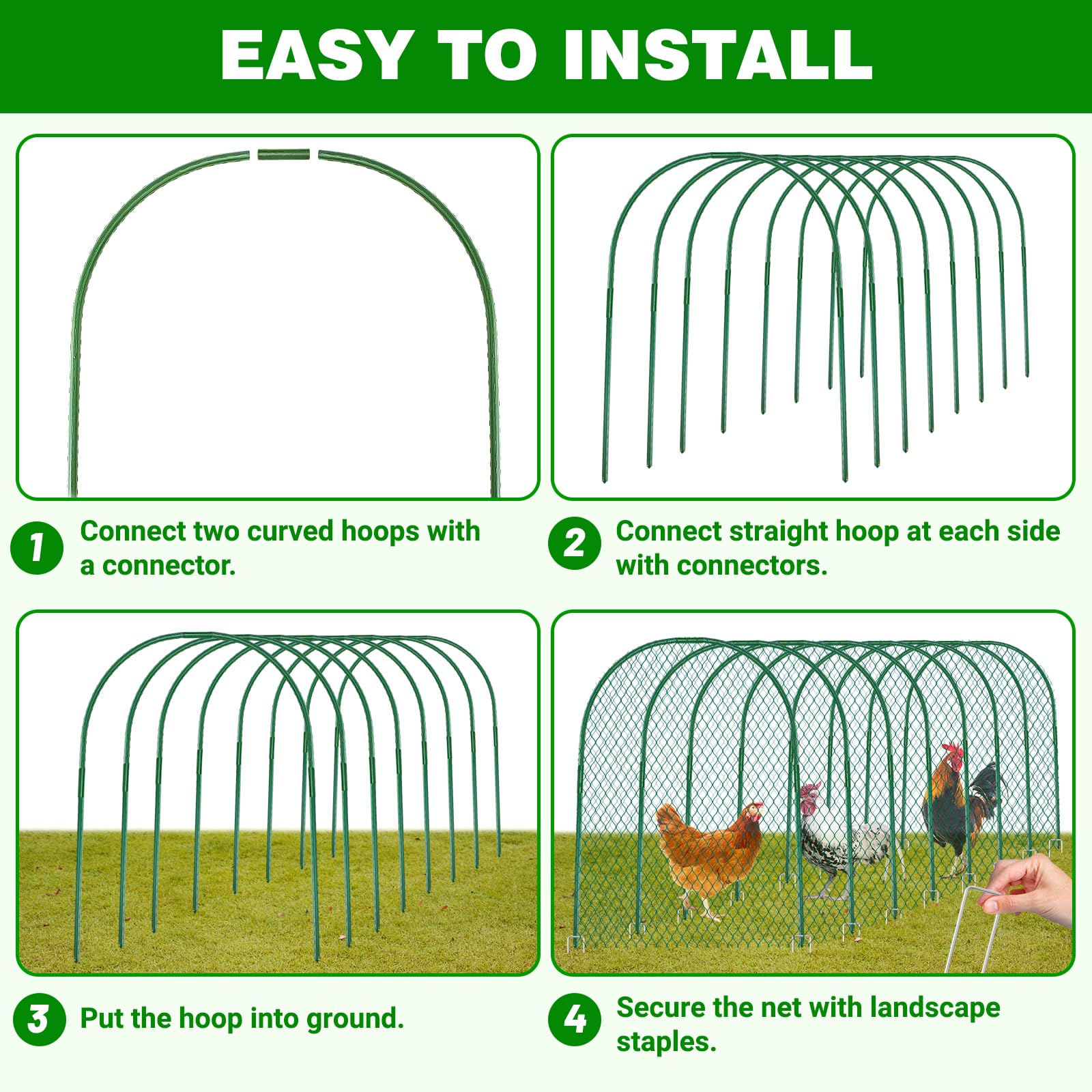 EASY TO INSTALL

1 Connect two curved hoops with a connector.

2 Connect straight hoop at each side with connectors.

3 Put the hoop into ground.

4 Secure the net with landscape staples.