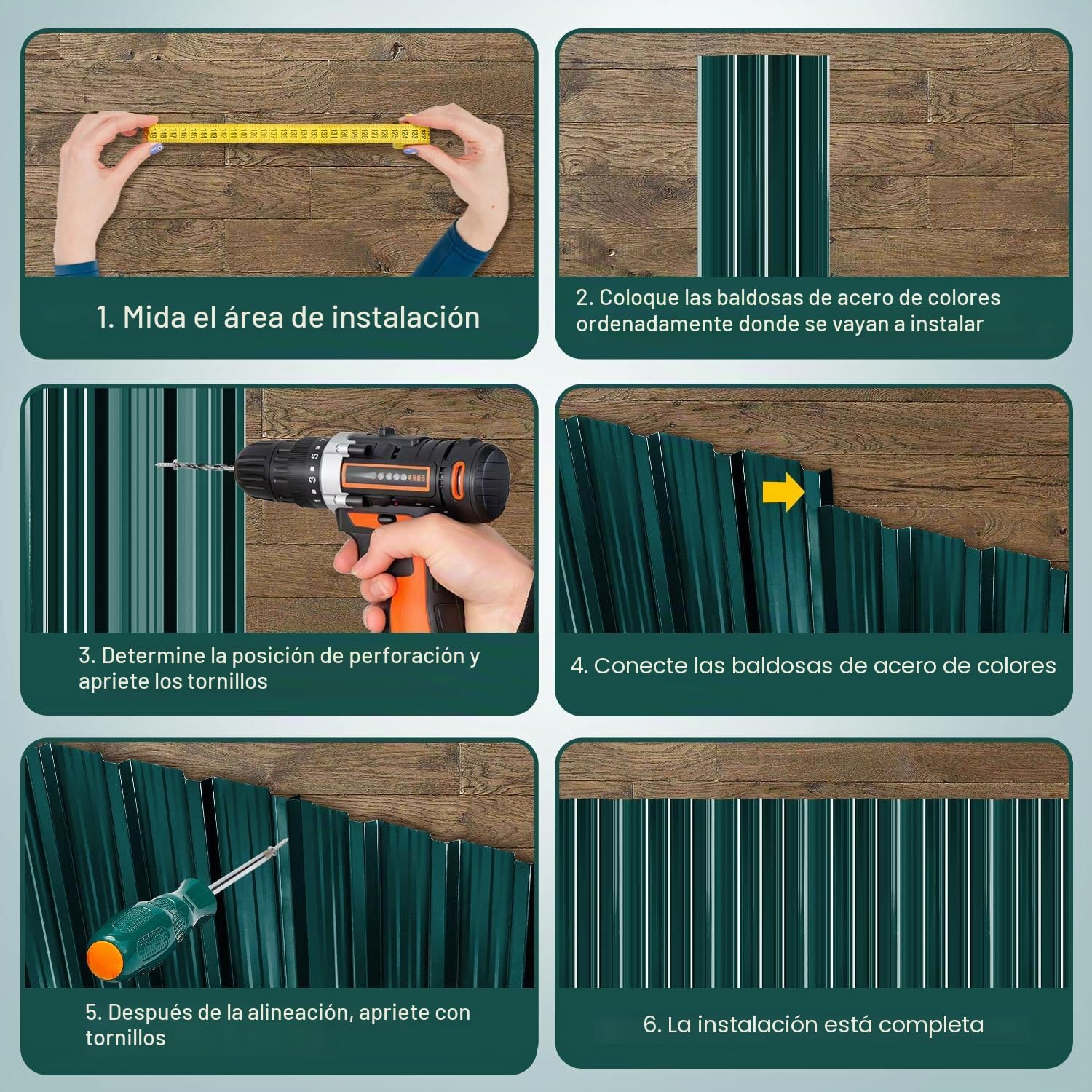 1. Mida el área de instalación

2. Coloque las baldosas de acero de colores ordenadamente donde se vayan a instalar

3. Determine la posición de perforación y apriete los tornillos

4. Conecte las baldosas de acero de colores

5. Después de la alineación, apriete con tornillos

6. La instalación está completa