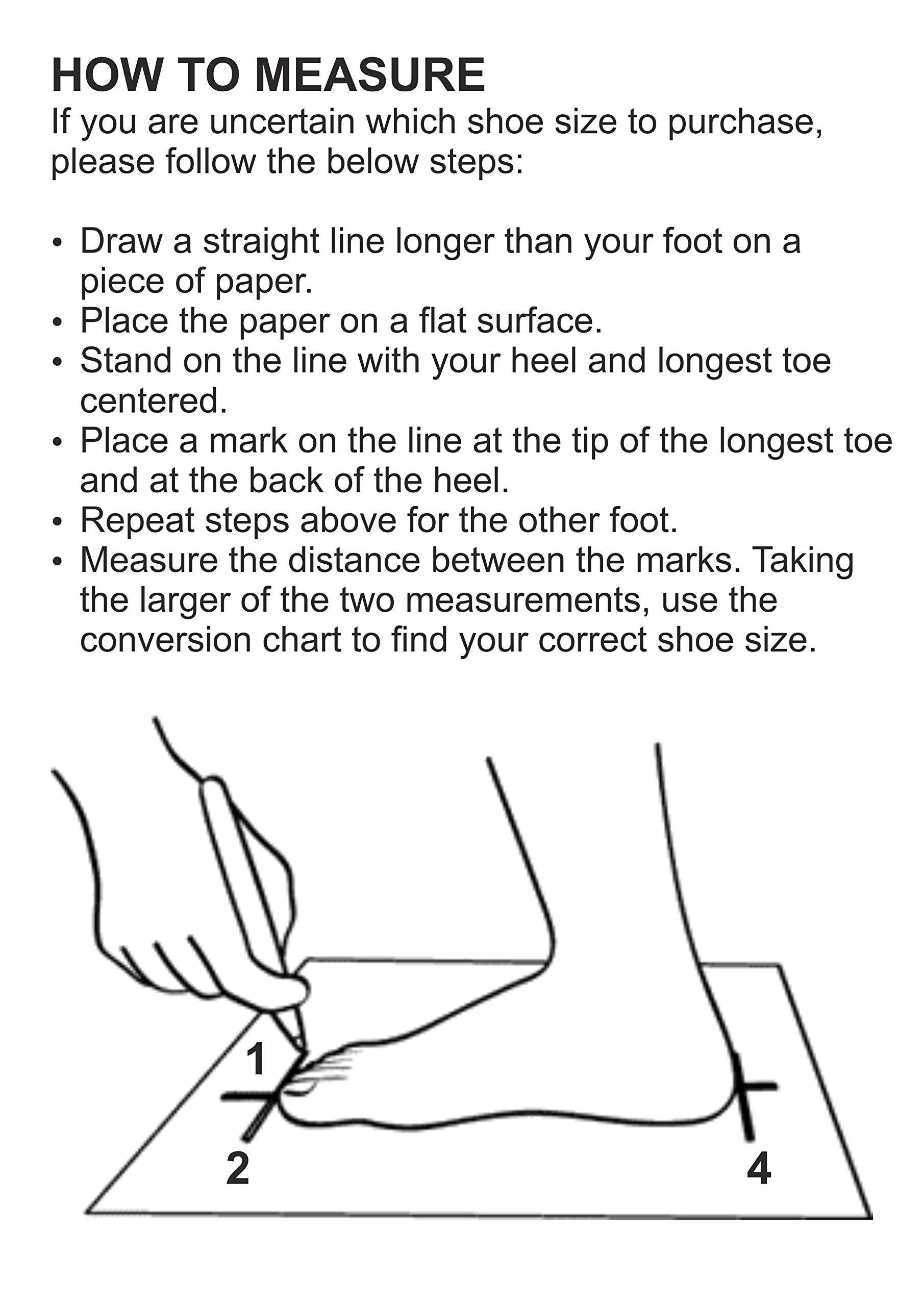 HOW TO MEASURE
If you are uncertain which shoe size to purchase, please follow the below steps:

• Draw a straight line longer than your foot on a piece of paper.
• Place the paper on a flat surface.
• Stand on the line with your heel and longest toe centered.
• Place a mark on the line at the tip of the longest toe and at the back of the heel.
• Repeat steps above for the other foot.
• Measure the distance between the marks. Taking the larger of the two measurements, use the conversion chart to find your correct shoe size.

1
2
4