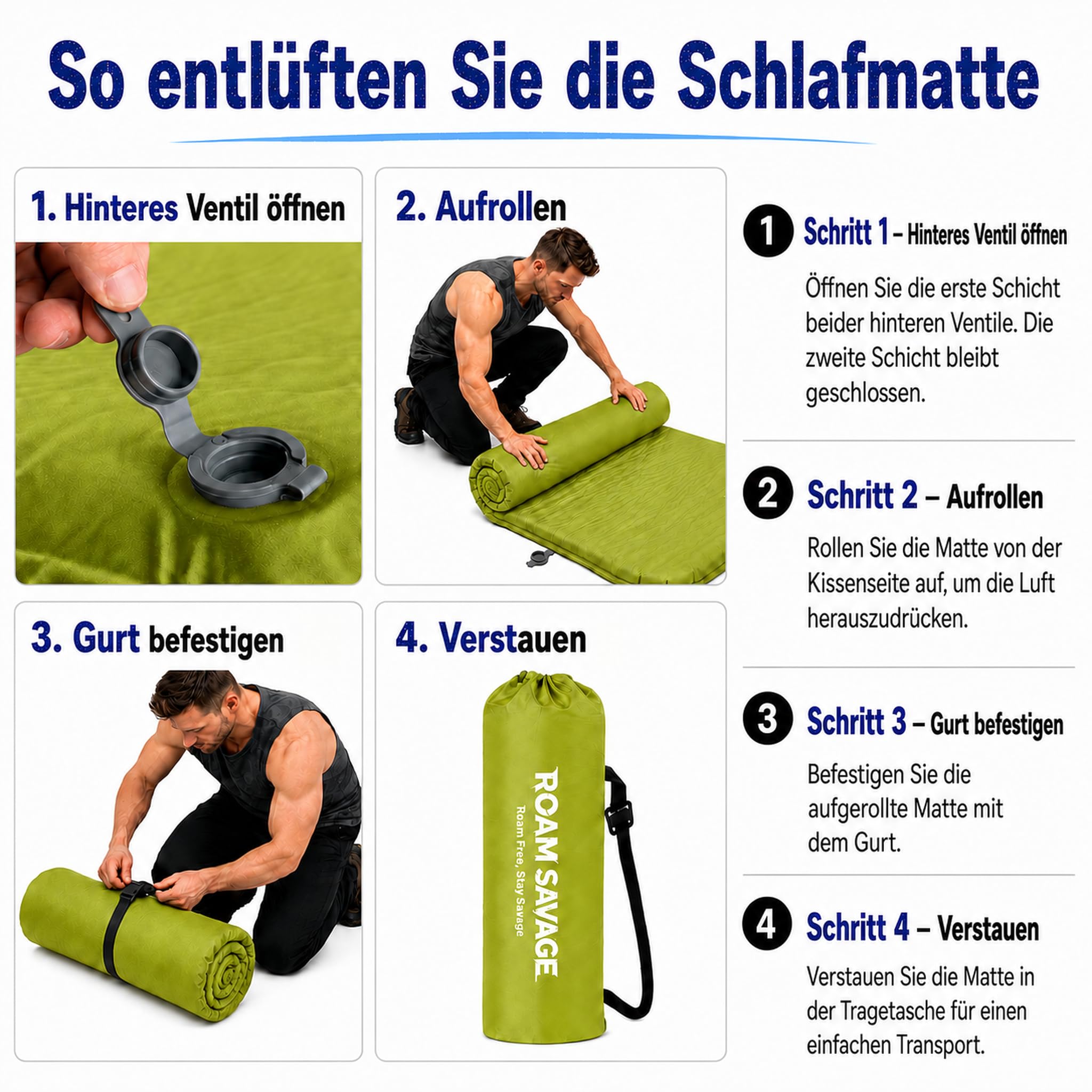 So entlüften Sie die Schlafmatte

1. Hinteres Ventil öffnen

2. Aufrollen

3. Gurt befestigen

4. Verstauen

ROAM SAVAGE
Roam Free, Stay Savage

1 Schritt 1 – Hinteres Ventil öffnen

Öffnen Sie die erste Schicht beider hinteren Ventile. Die zweite Schicht bleibt geschlossen.

2 Schritt 2 – Aufrollen

Rollen Sie die Matte von der Kissenseite auf, um die Luft herauszudrücken.

3 Schritt 3 – Gurt befestigen

Befestigen Sie die aufgerollte Matte mit dem Gurt.

4 Schritt 4 – Verstauen

Verstauen Sie die Matte in der Tragetasche für einen einfachen Transport.