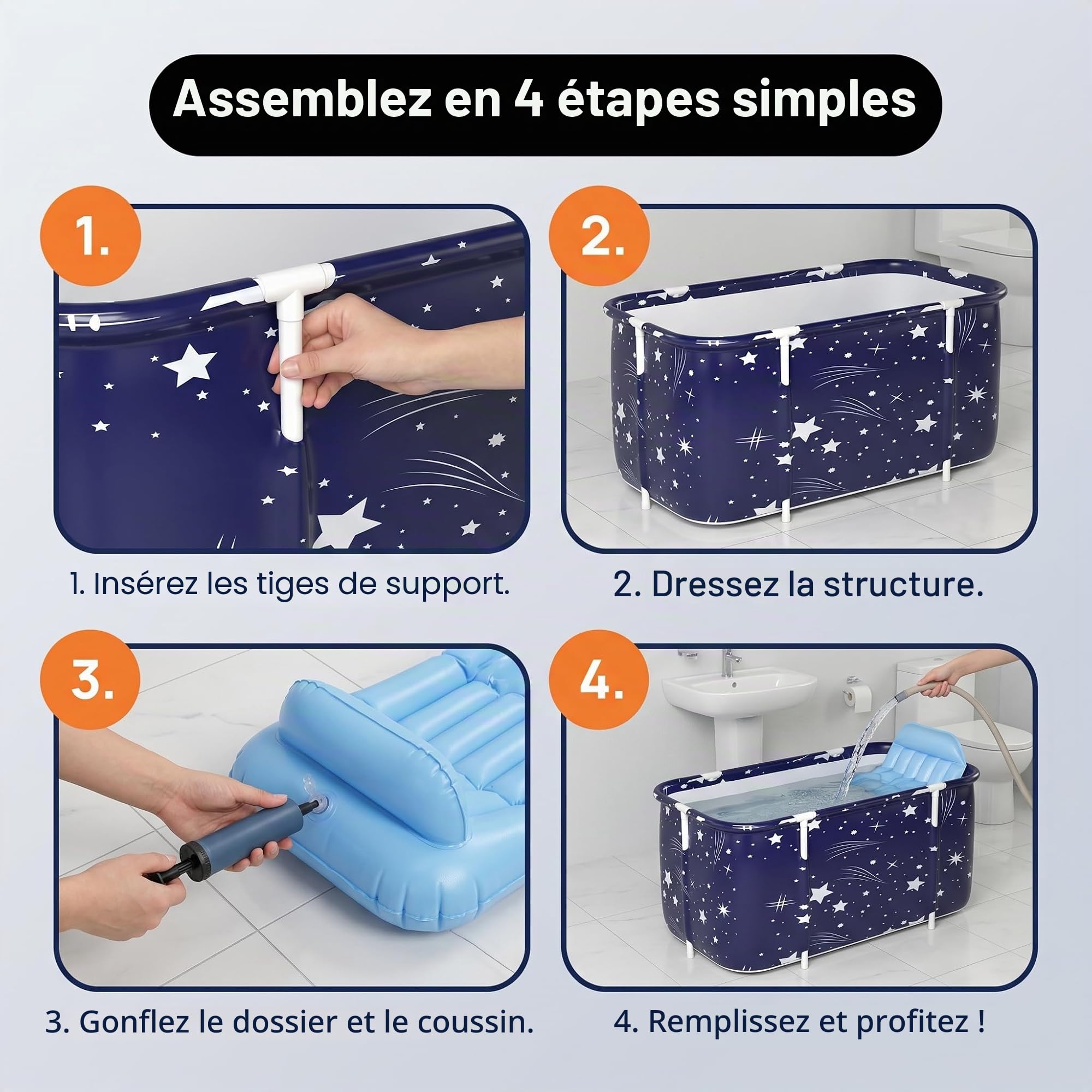 Assemblez en 4 étapes simples

1.

1. Insérez les tiges de support.

2.

2. Dressez la structure.

3.

3. Gonflez le dossier et le coussin.

4.

4. Remplissez et profitez !