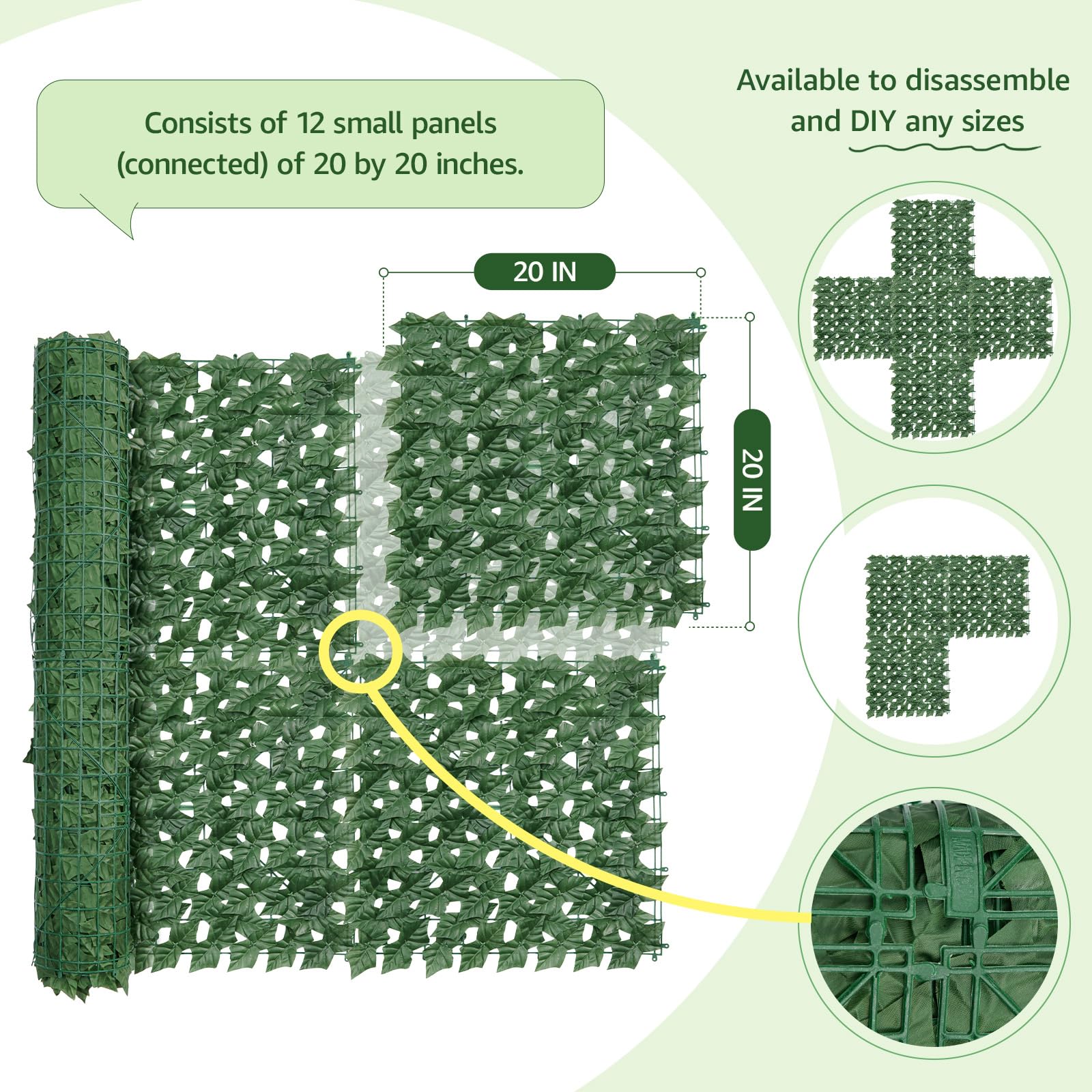 Consists of 12 small panels (connected) of 20 by 20 inches.

Available to disassemble and DIY any sizes

20 IN

20 IN