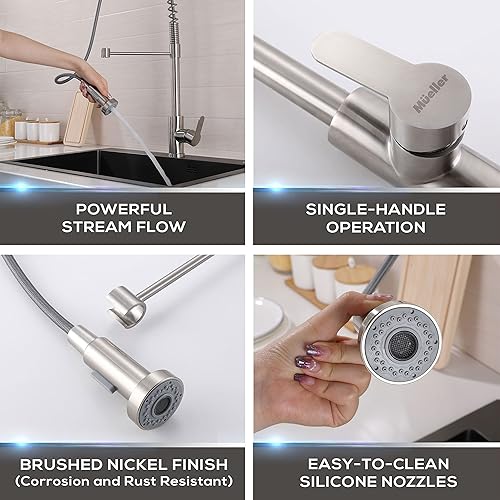 Müeller

POWERFUL STREAM FLOW

SINGLE-HANDLE OPERATION

BRUSHED NICKEL FINISH (Corrosion and Rust Resistant)

EASY-TO-CLEAN SILICONE NOZZLES