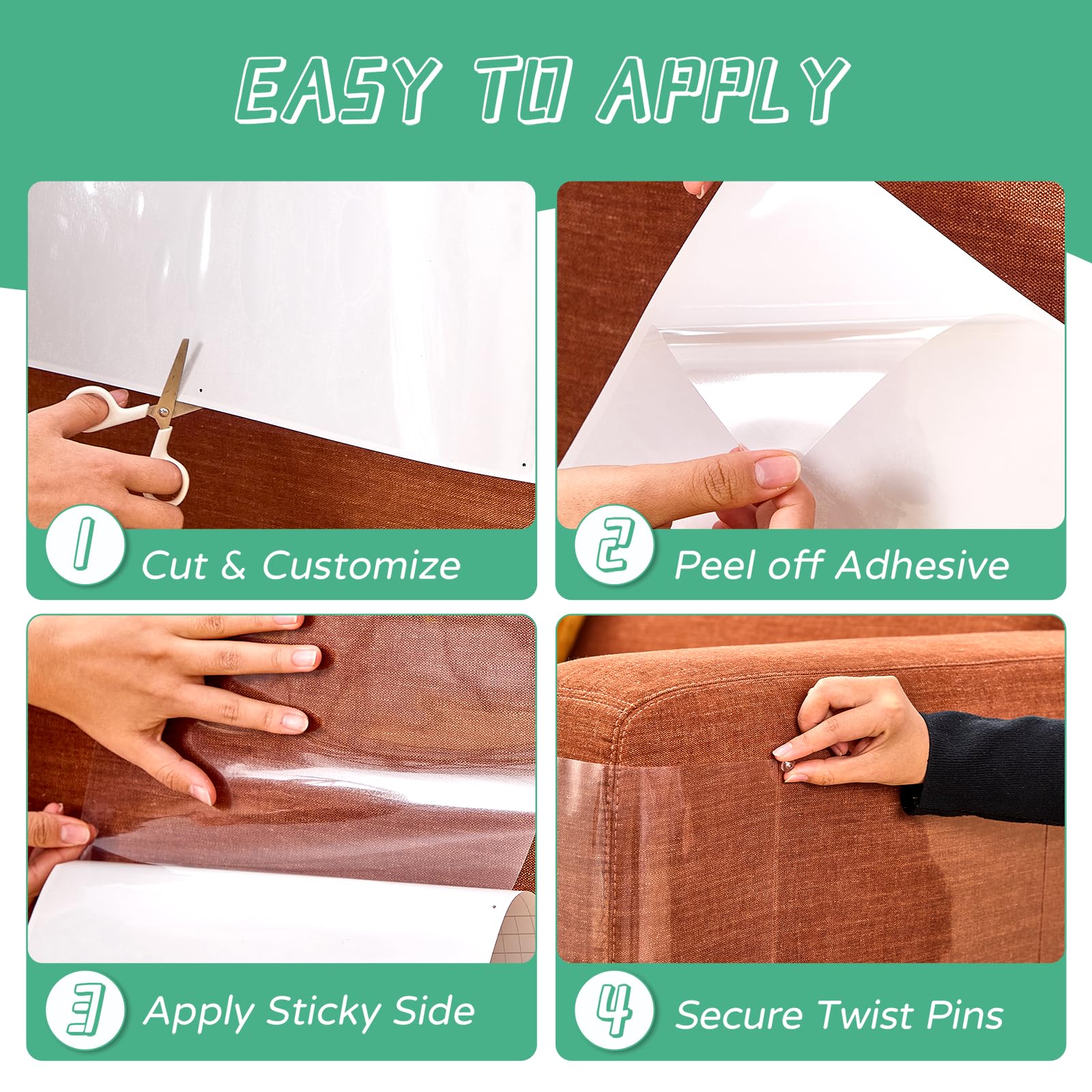 EASY TO APPLY

1 Cut & Customize

2 Peel off Adhesive

3 Apply Sticky Side

4 Secure Twist Pins