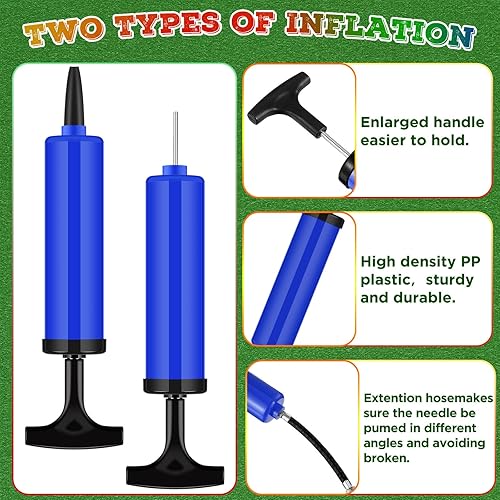 TWO TYPES OF INFLATION

Enlarged handle easier to hold.

High density PP plastic, sturdy and durable.

Extention hosemakes sure the needle be pumed in different angles and avoiding broken.