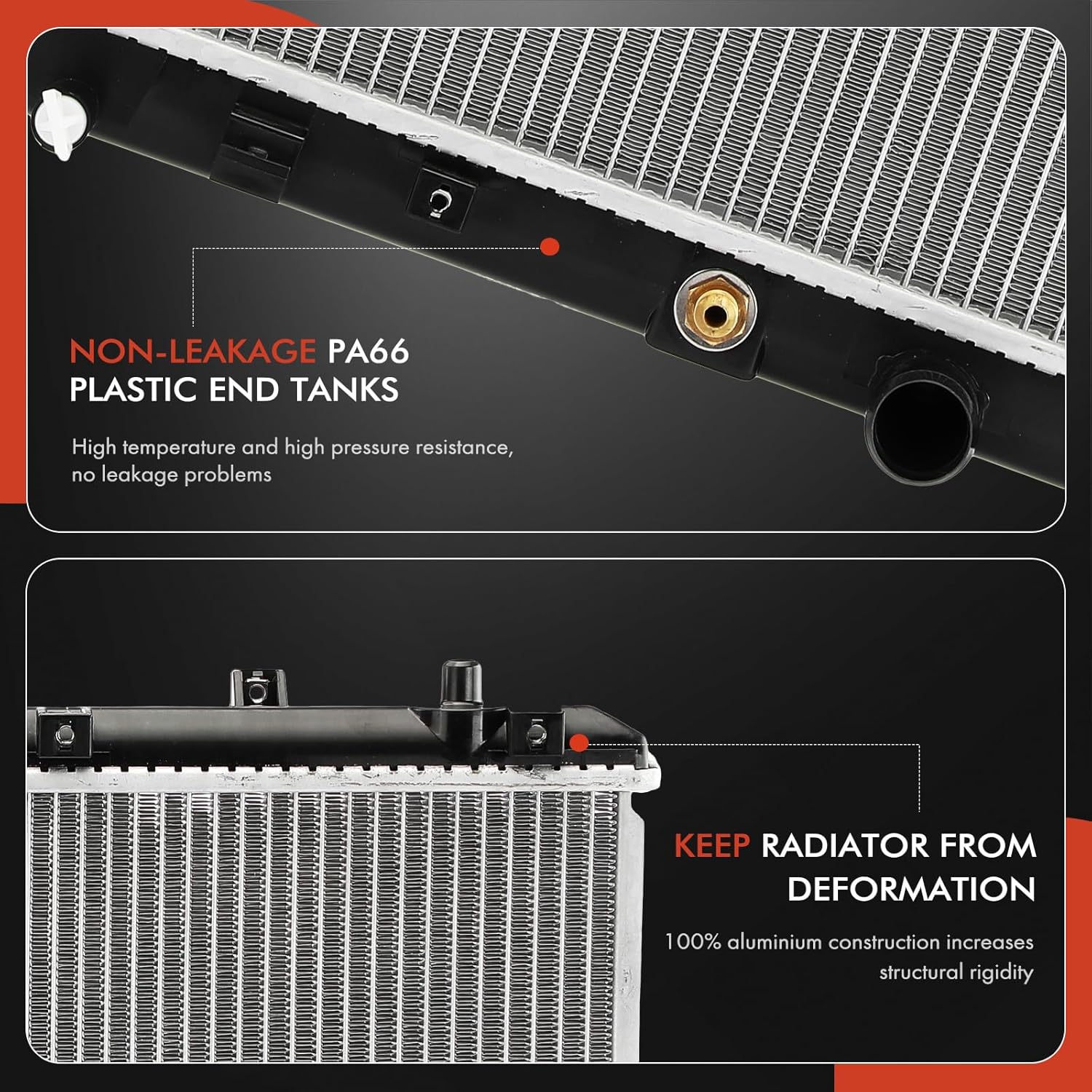 NON-LEAKAGE PA66 PLASTIC END TANKS

High temperature and high pressure resistance, no leakage problems

KEEP RADIATOR FROM DEFORMATION

100% aluminium construction increases structural rigidity