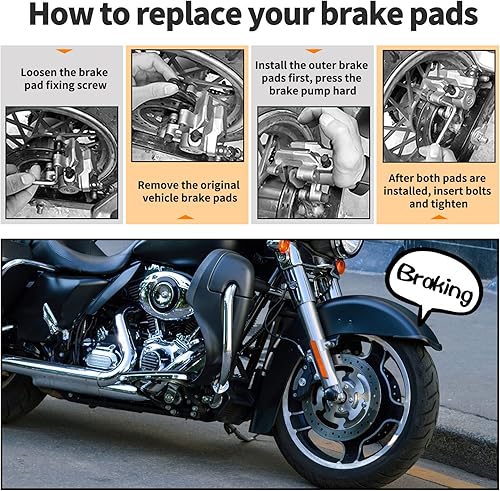 How to replace your brake pads

Loosen the brake pad fixing screw

Remove the original vehicle brake pads

Install the outer brake pads first, press the brake pump hard

After both pads are installed, insert bolts and tighten

Braking