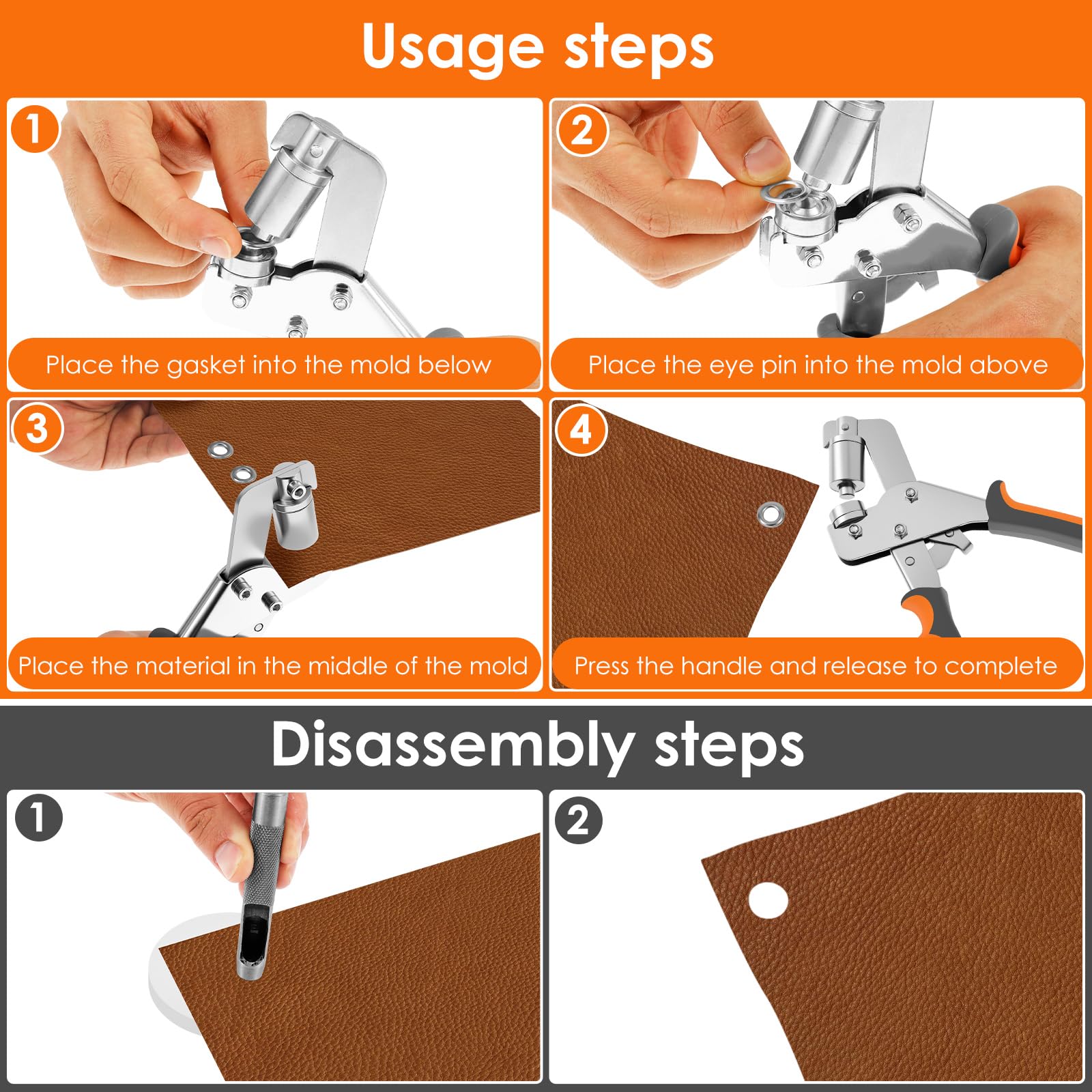 Usage steps

1

Place the gasket into the mold below

2

Place the eye pin into the mold above

3

Place the material in the middle of the mold

4

Press the handle and release to complete

Disassembly steps

1

2