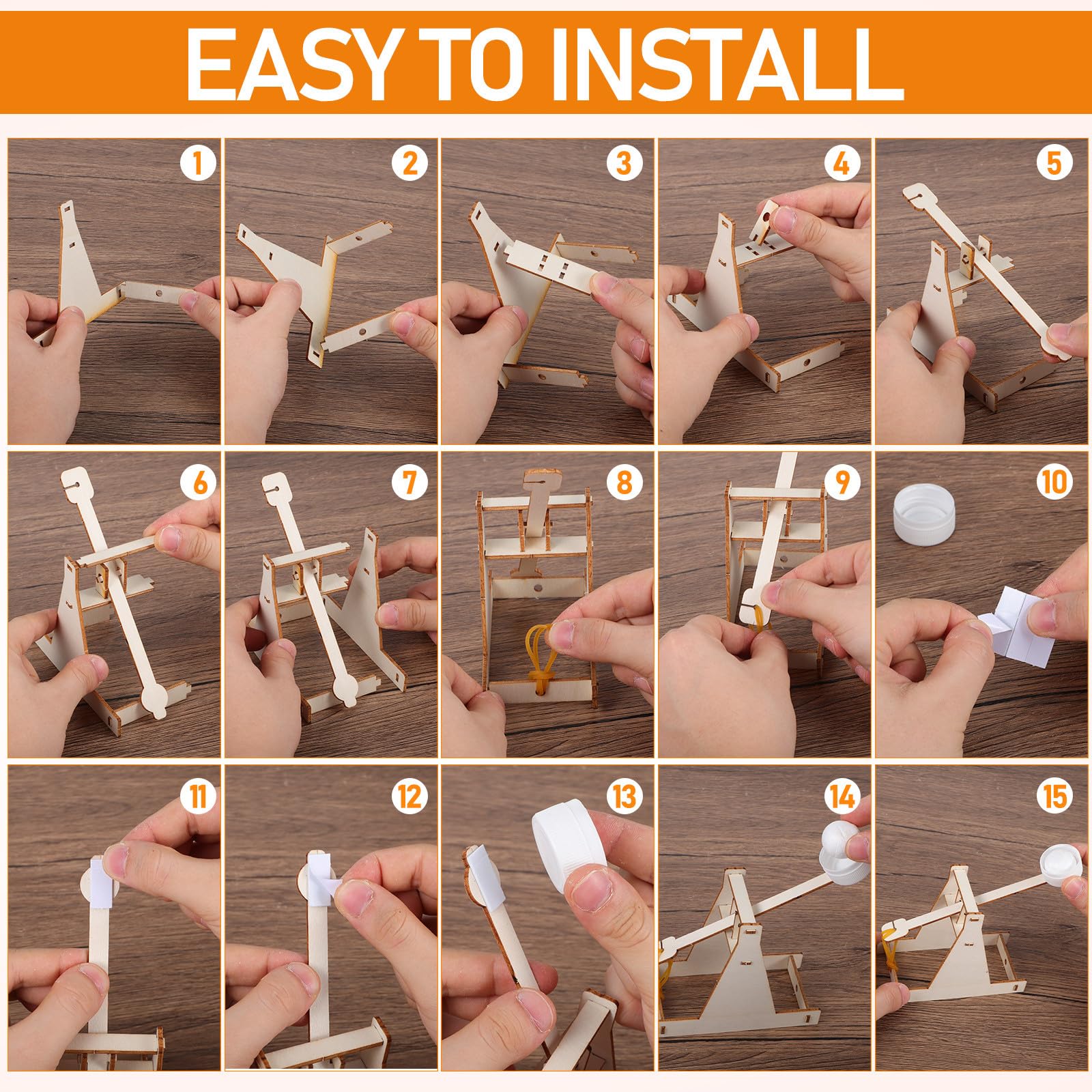 EASY TO INSTALL

1

2

3

4

5

6

7

8

9

10

11

12

13

14

15