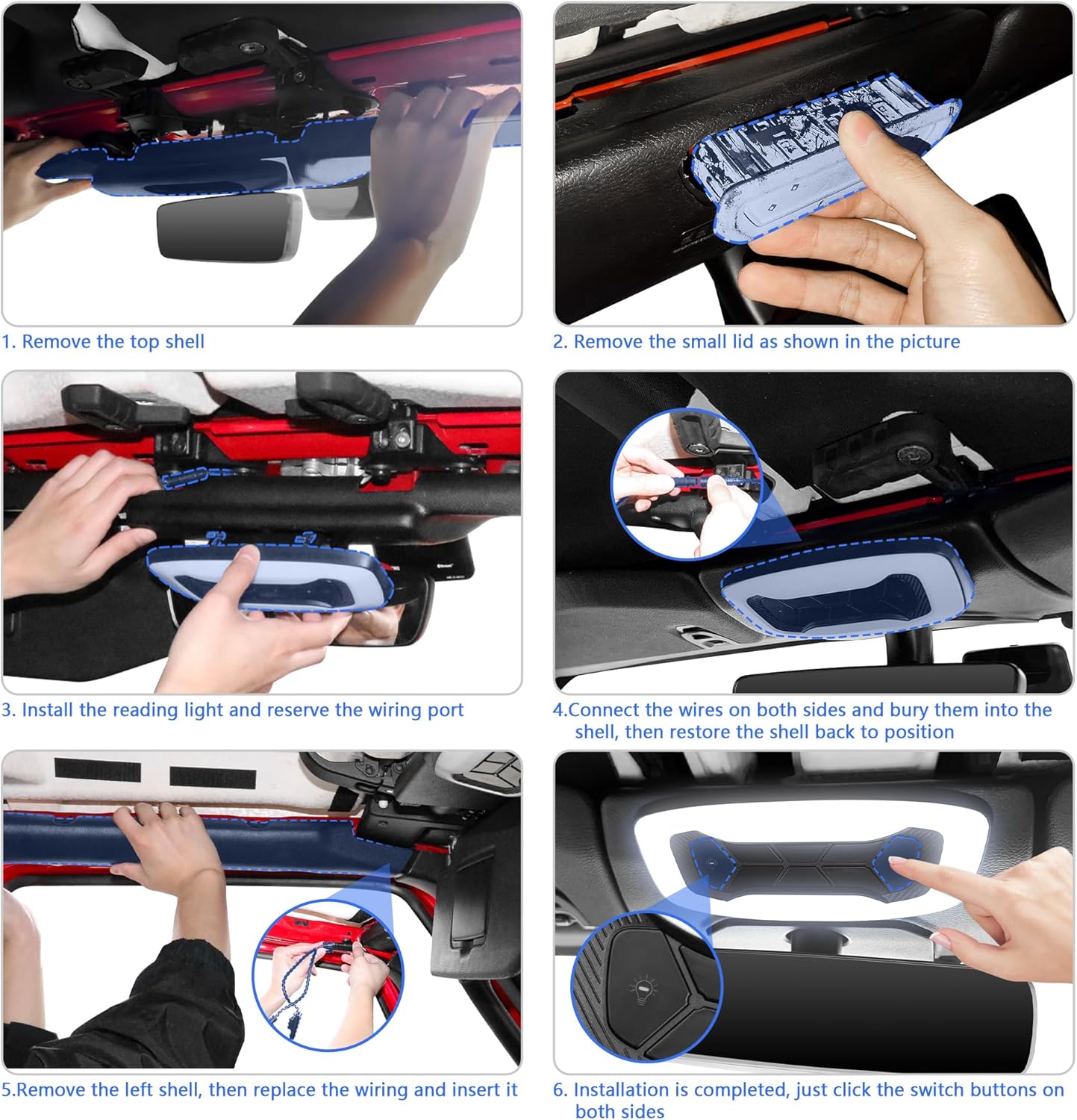 1. Remove the top shell

2. Remove the small lid as shown in the picture

3. Install the reading light and reserve the wiring port

4.Connect the wires on both sides and bury them into the shell, then restore the shell back to position

5.Remove the left shell, then replace the wiring and insert it

6. Installation is completed, just click the switch buttons on both sides