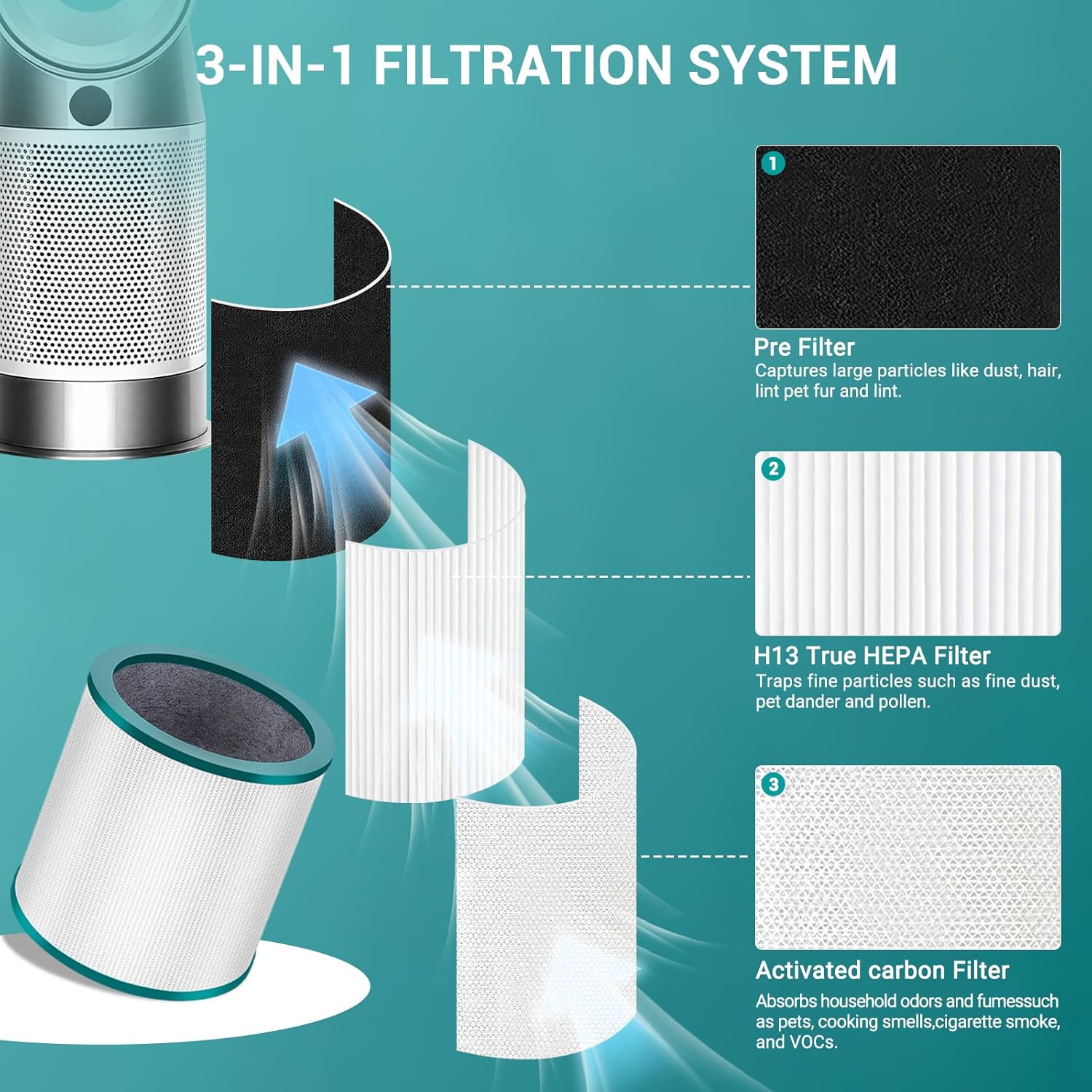 3-IN-1 FILTRATION SYSTEM

1

Pre Filter
Captures large particles like dust, hair, lint pet fur and lint.

2

H13 True HEPA Filter
Traps fine particles such as fine dust, pet dander and pollen.

3

Activated carbon Filter
Absorbs household odors and fumessuch as pets, cooking smells,cigarette smoke, and VOCs.