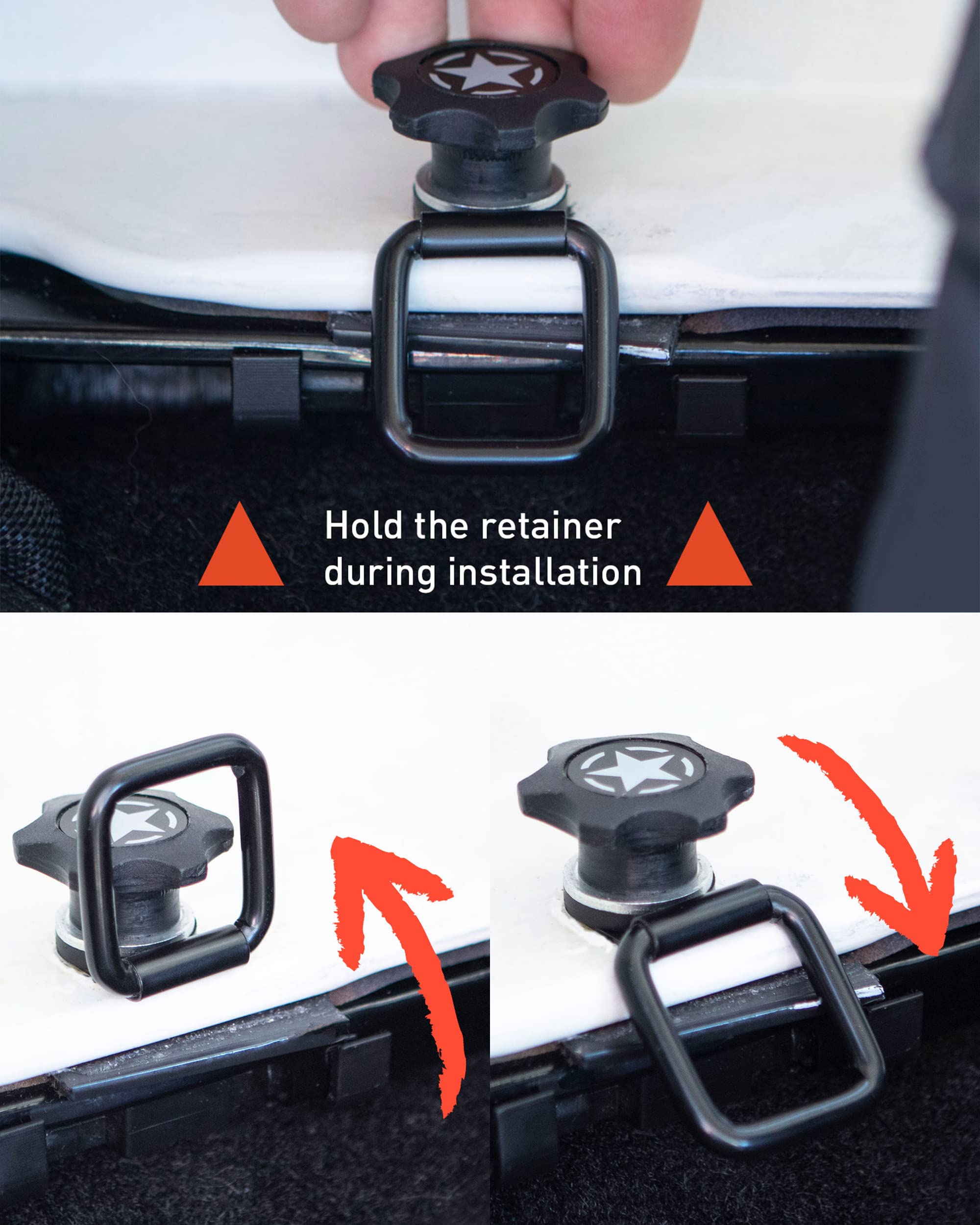 Hold the retainer during installation