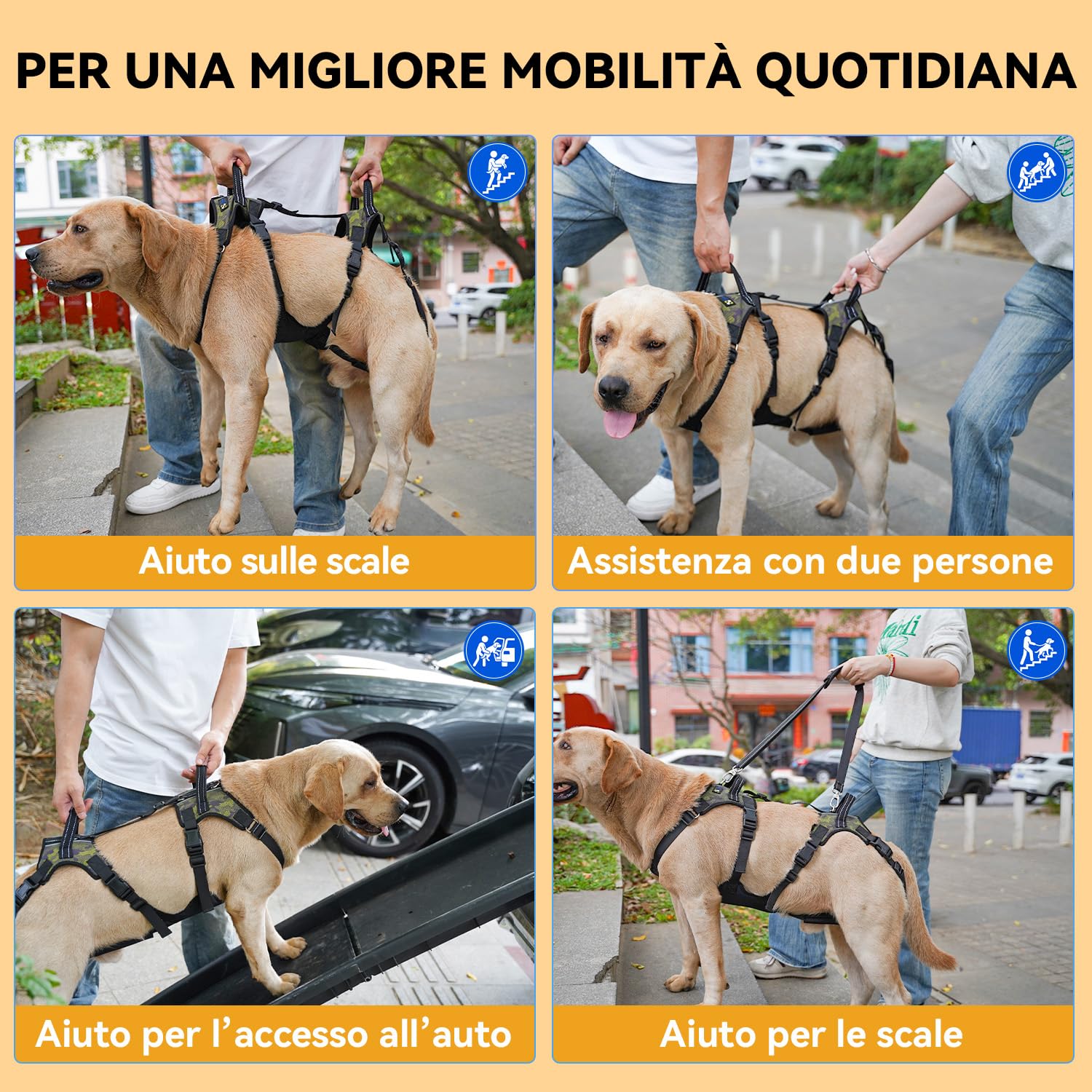 PER UNA MIGLIORE MOBILITÀ QUOTIDIANA

Aiuto sulle scale

Assistenza con due persone

Aiuto per l'accesso all'auto

Aiuto per le scale