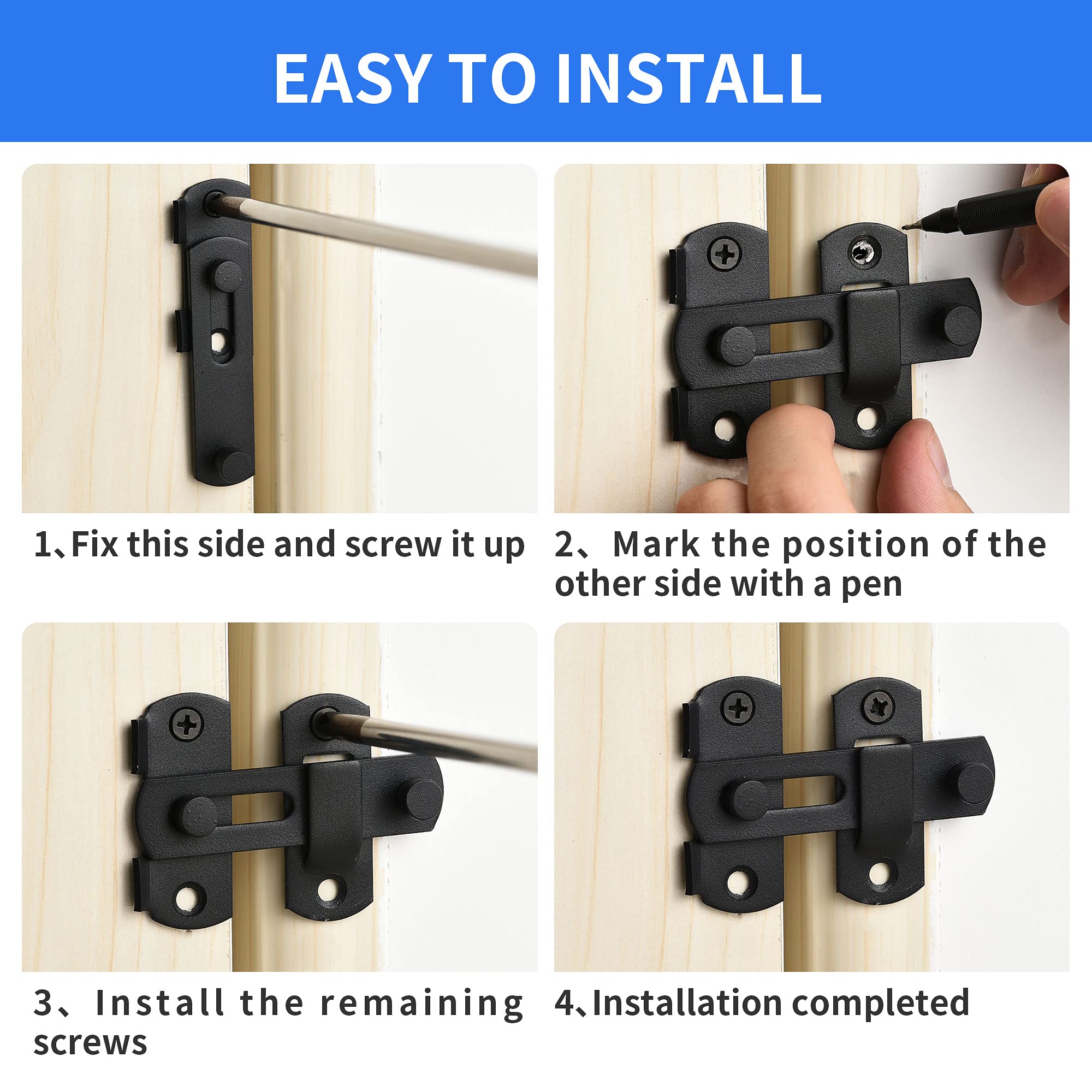 EASY TO INSTALL

1、Fix this side and screw it up

2、Mark the position of the other side with a pen

3、Install the remaining screws

4、Installation completed