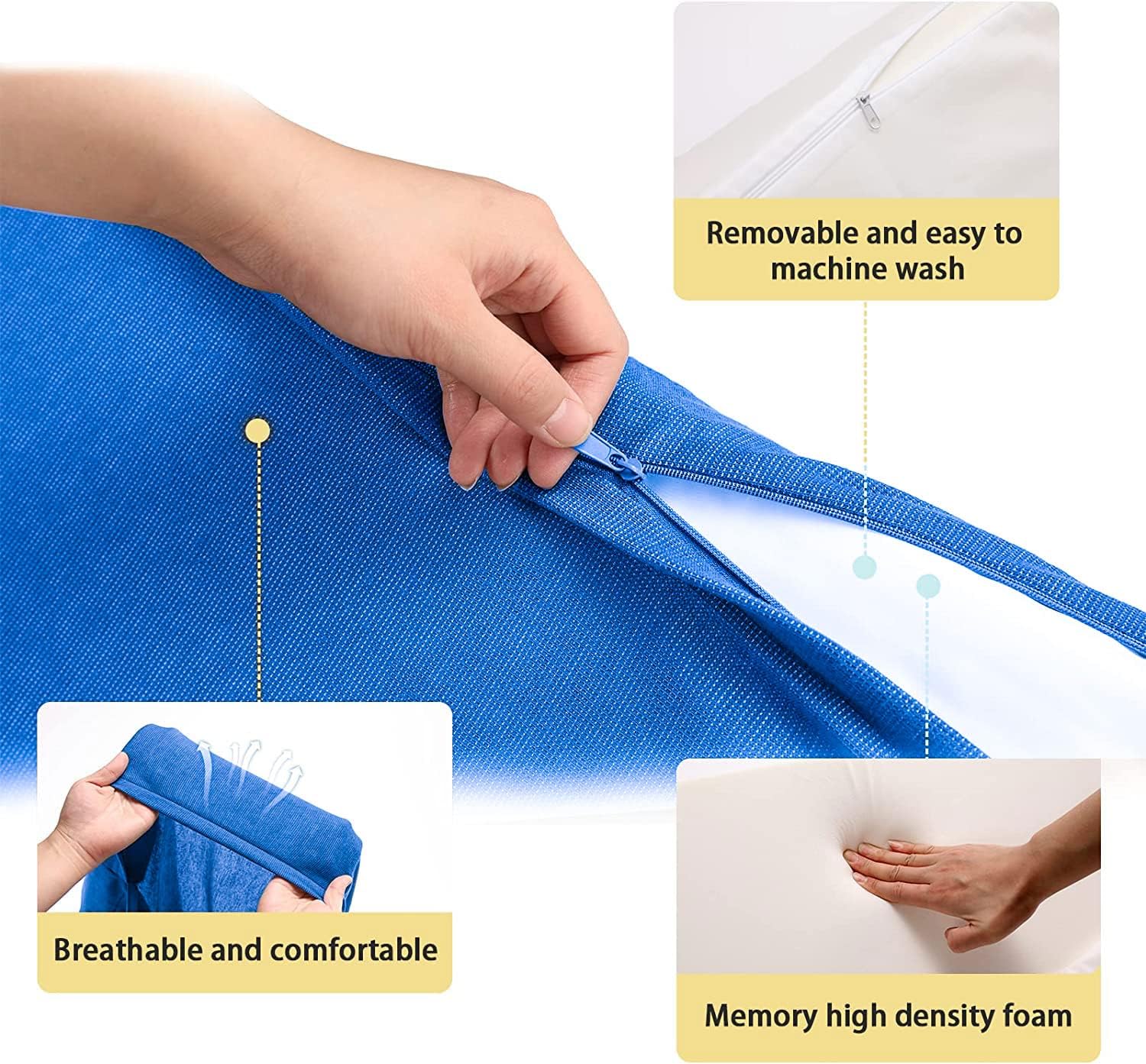 Removable and easy to machine wash

Breathable and comfortable

Memory high density foam