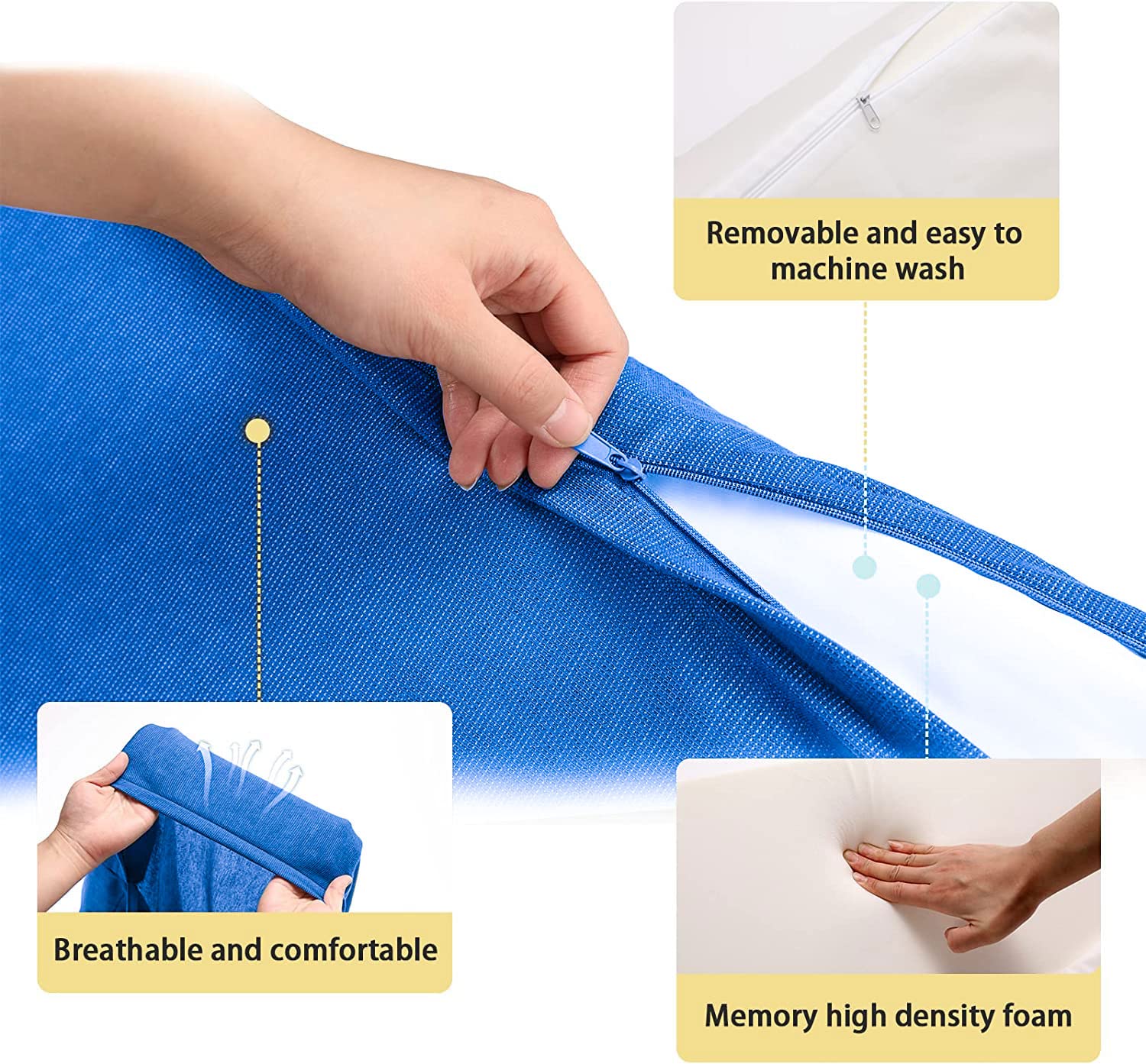 Removable and easy to machine wash

Breathable and comfortable

Memory high density foam