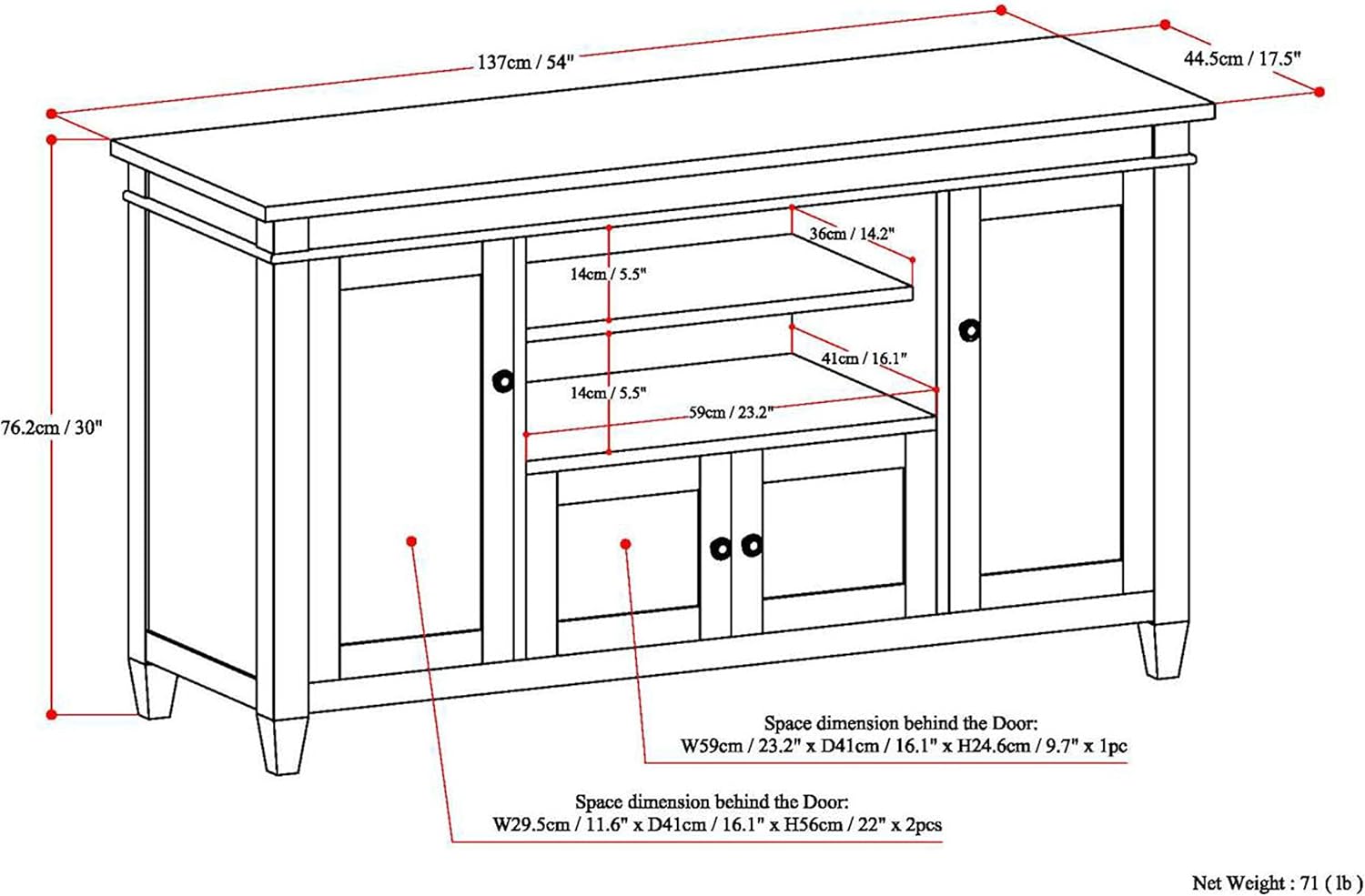 137cm / 54"

44.5cm / 17.5"

76.2cm / 30"

36cm / 14.2"

14cm / 5.5"

41cm / 16.1"

14cm / 5.5"

59cm / 23.2"

Space dimension behind the Door:
W59cm / 23.2" x D41cm / 16.1" x H24.6cm / 9.7" x 1pc

Space dimension behind the Door:
W29.5cm / 11.6" x D41cm / 16.1" x H56cm / 22" x 2pcs

Net Weight : 71 ( lb )