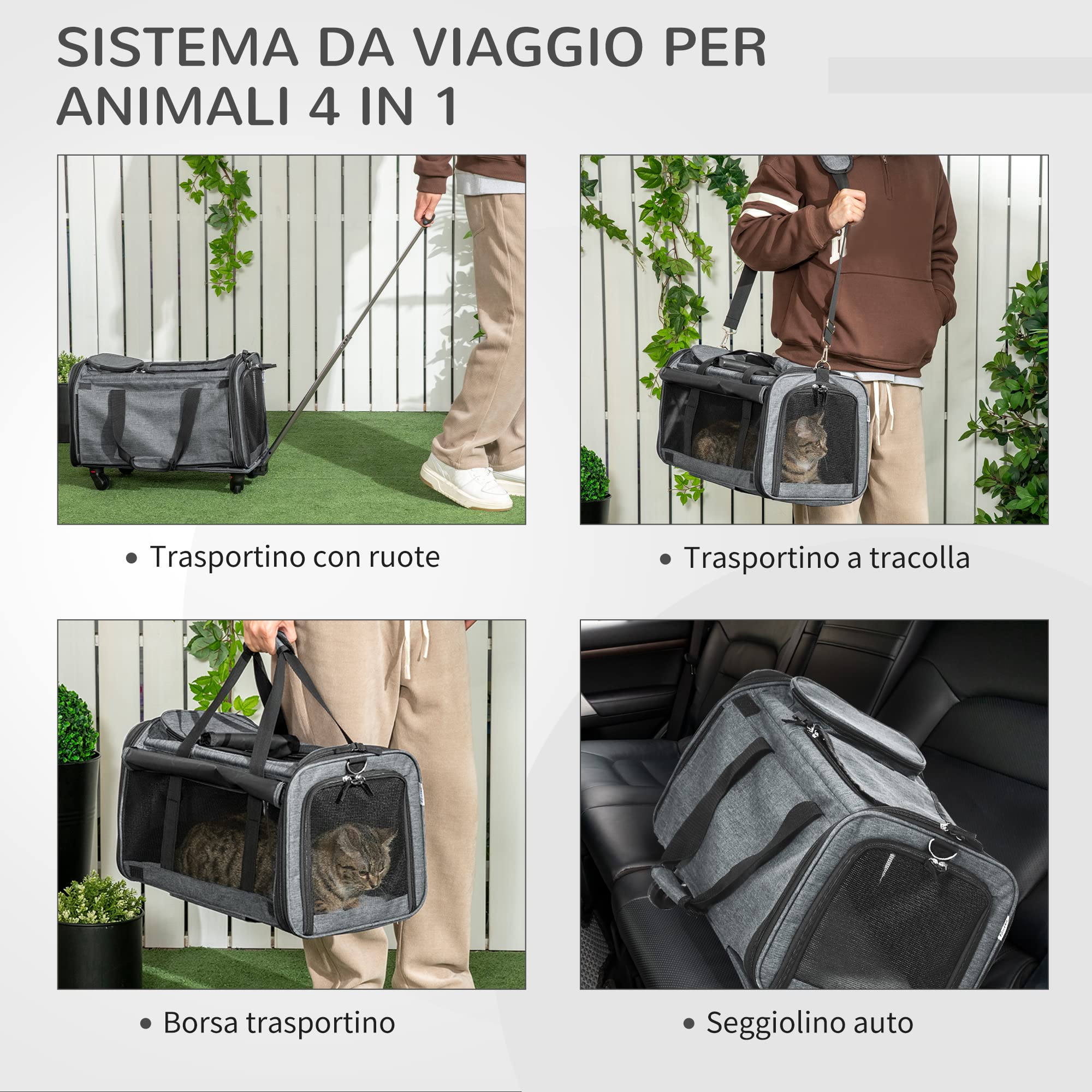 SISTEMA DA VIAGGIO PER ANIMALI 4 IN 1

• Trasportino con ruote

• Trasportino a tracolla

• Borsa trasportino

• Seggiolino auto