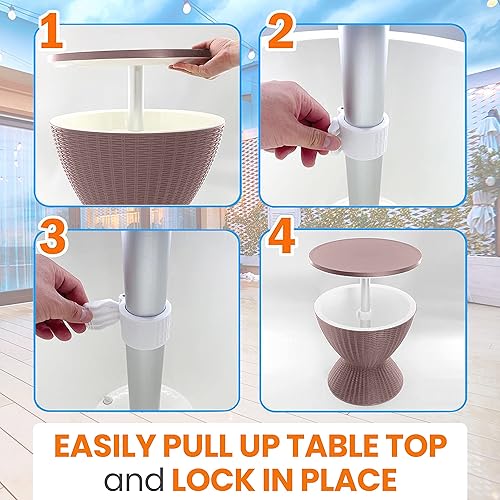 1

2

3

4

EASILY PULL UP TABLE TOP and LOCK IN PLACE