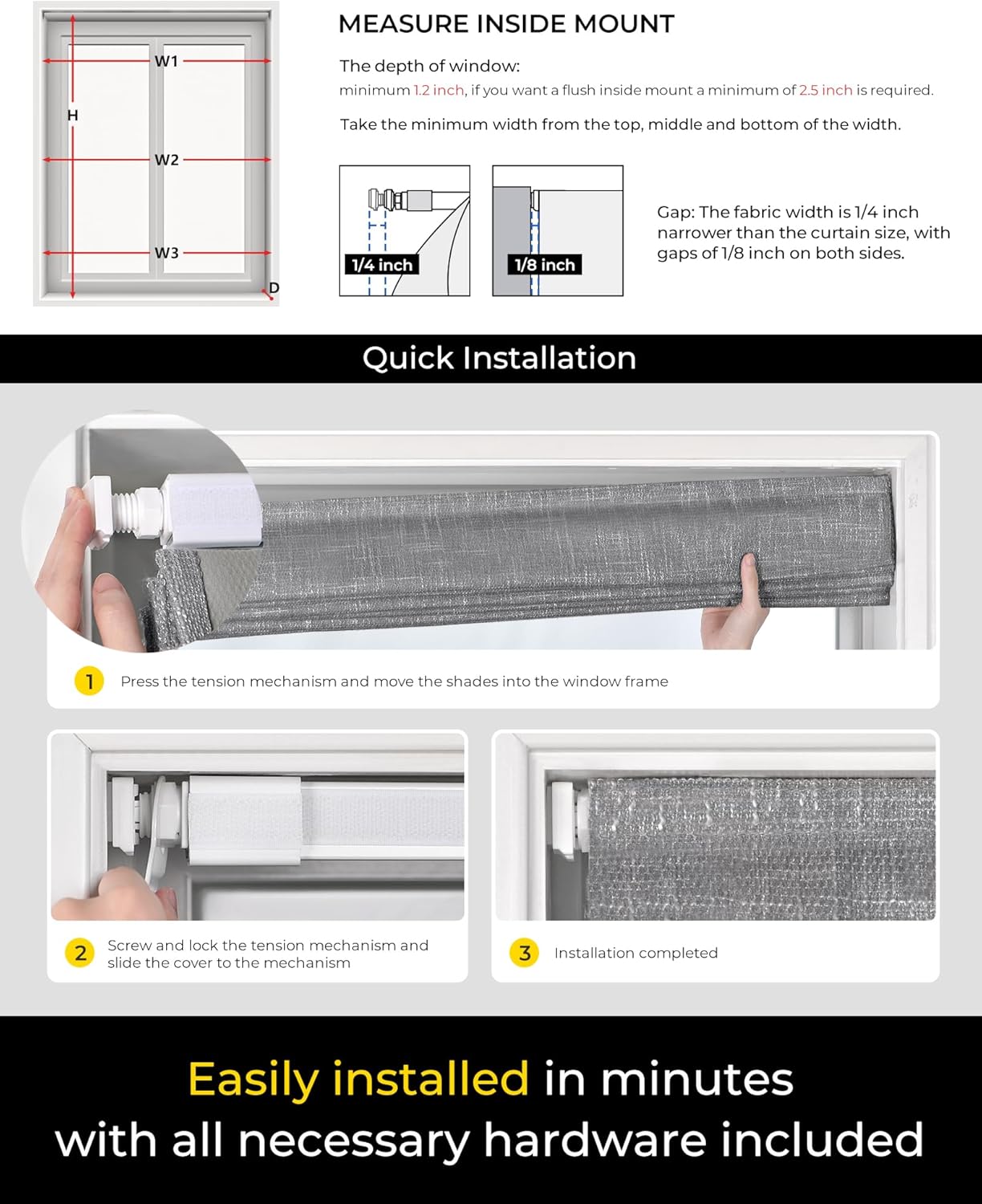 W1

H

W2

W3

D

MEASURE INSIDE MOUNT

The depth of window:

minimum 1.2 inch, if you want a flush inside mount a minimum of 2.5 inch is required.

Take the minimum width from the top, middle and bottom of the width.

1/4 inch

1/8 inch

Gap: The fabric width is 1/4 inch narrower than the curtain size, with gaps of 1/8 inch on both sides.

Quick Installation

1 Press the tension mechanism and move the shades into the window frame

2 Screw and lock the tension mechanism and slide the cover to the mechanism

3 Installation completed

Easily installed in minutes with all necessary hardware included