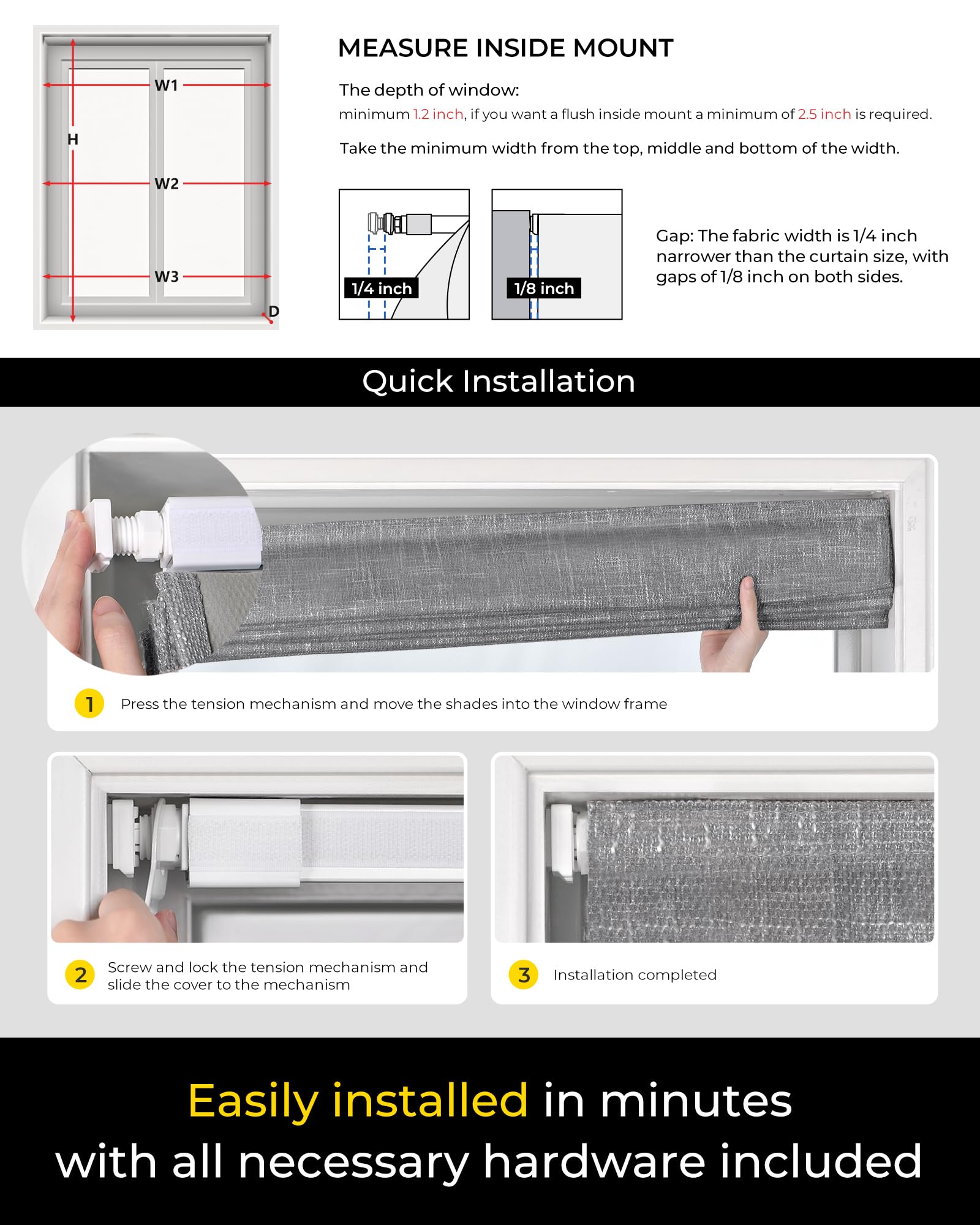 W1
H
W2
W3
D

MEASURE INSIDE MOUNT

The depth of window:

minimum 1.2 inch, if you want a flush inside mount a minimum of 2.5 inch is required.

Take the minimum width from the top, middle and bottom of the width.

1/4 inch

1/8 inch

Gap: The fabric width is 1/4 inch narrower than the curtain size, with gaps of 1/8 inch on both sides.

Quick Installation

1 Press the tension mechanism and move the shades into the window frame

2 Screw and lock the tension mechanism and slide the cover to the mechanism

3 Installation completed

Easily installed in minutes with all necessary hardware included