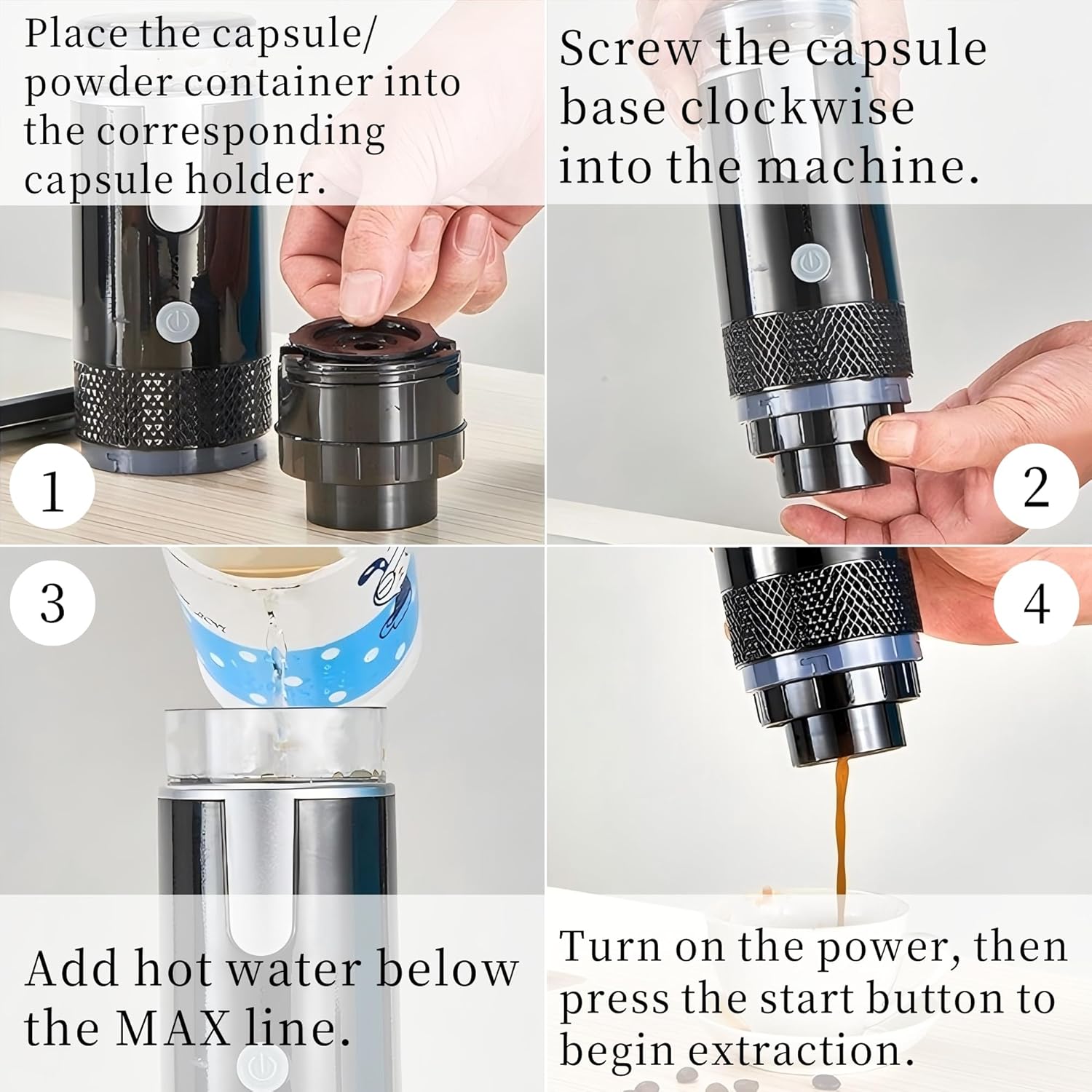 Place the capsule/ powder container into the corresponding capsule holder.

1

Screw the capsule base clockwise into the machine.

2

3

Add hot water below the MAX line.

4

Turn on the power, then press the start button to begin extraction.