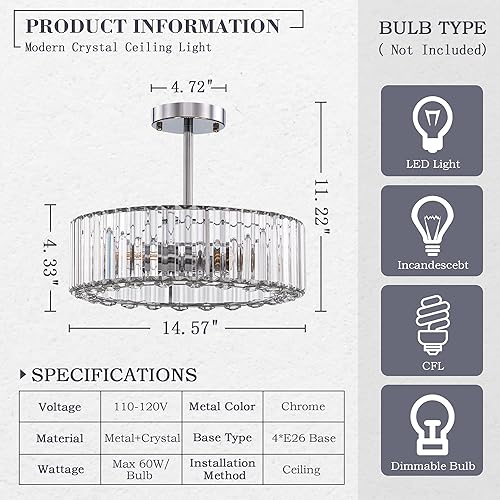 PRODUCT INFORMATION
Modern Crystal Ceiling Light

4.72"

11.22"

4.33"

14.57"

SPECIFICATIONS

| Voltage | 110-120V | Metal Color | Chrome |
|---|---|---|---|
| Material | Metal+Crystal | Base Type | 4*E26 Base |
| Wattage | Max 60W/ Bulb | Installation Method | Ceiling |

BULB TYPE
( Not Included)

LED Light

Incandescebt

CFL

Dimmable Bulb