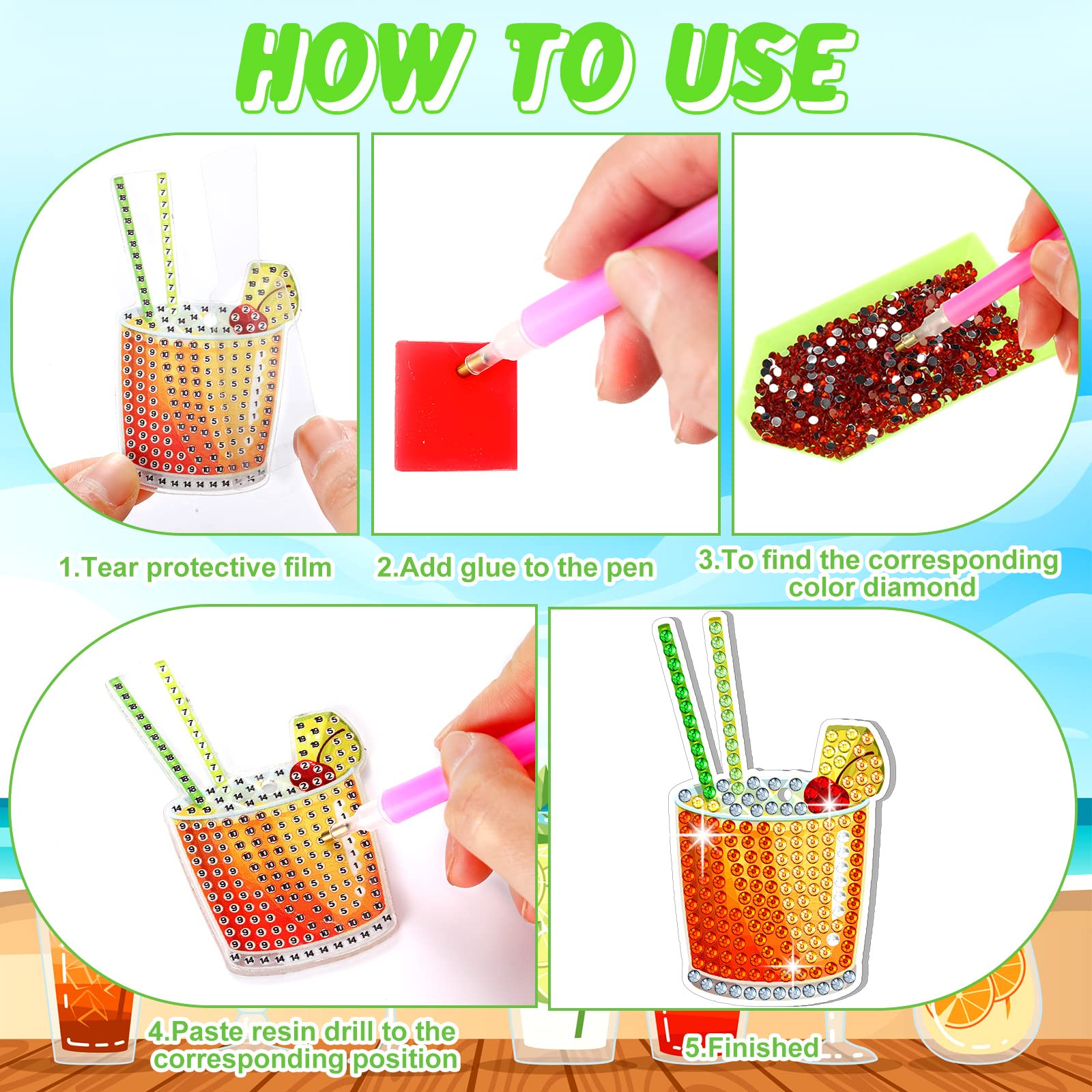 HOW TO USE

1.Tear protective film

2.Add glue to the pen

3.To find the corresponding color diamond

4.Paste resin drill to the corresponding position

5.Finished