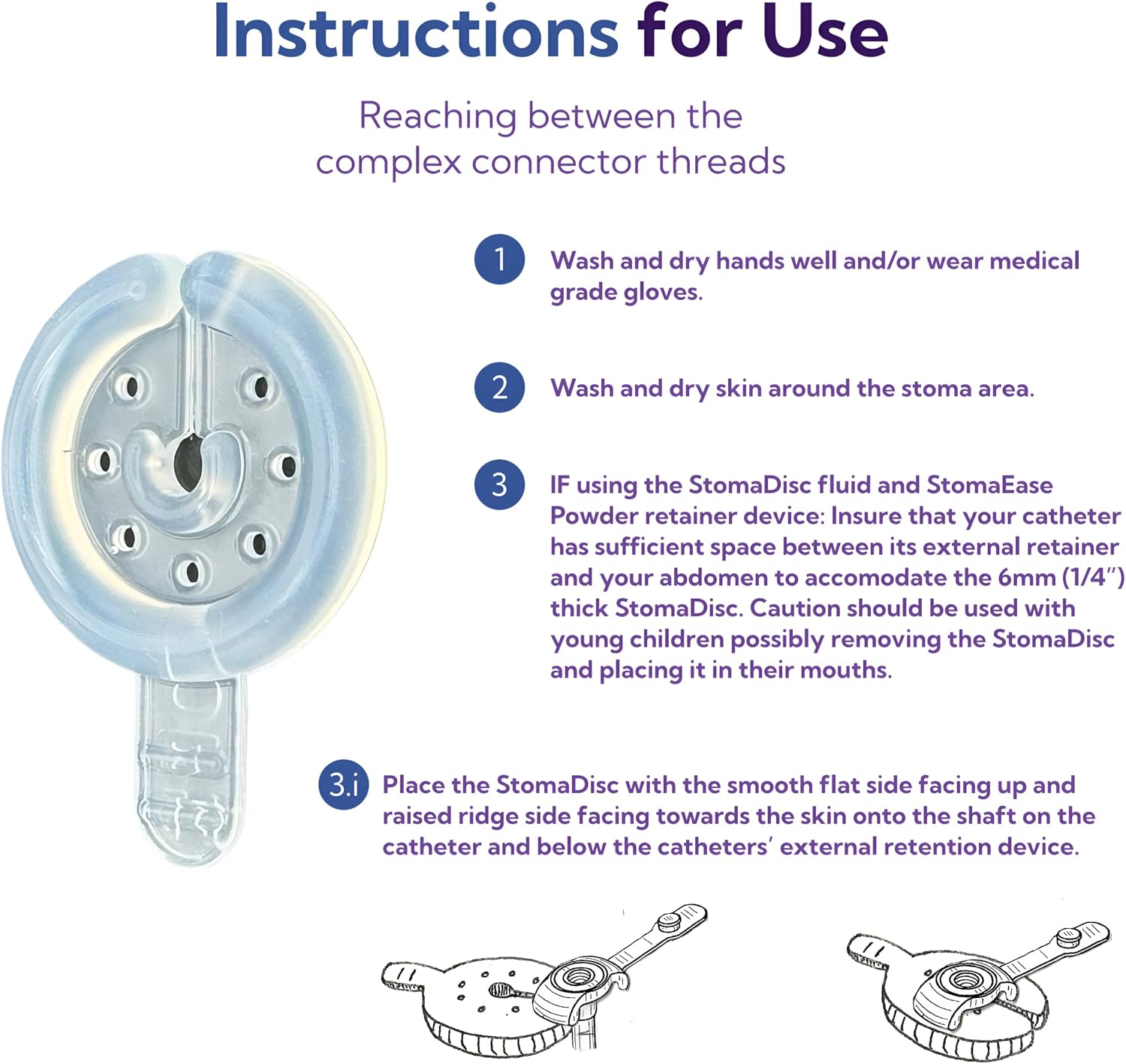 Instructions for Use

Reaching between the complex connector threads

1 Wash and dry hands well and/or wear medical grade gloves.

2 Wash and dry skin around the stoma area.

3 IF using the StomaDisc fluid and StomaEase Powder retainer device: Insure that your catheter has sufficient space between its external retainer and your abdomen to accomodate the 6mm (1/4") thick StomaDisc. Caution should be used with young children possibly removing the StomaDisc and placing it in their mouths.

3.i Place the StomaDisc with the smooth flat side facing up and raised ridge side facing towards the skin onto the shaft on the catheter and below the catheters' external retention device.