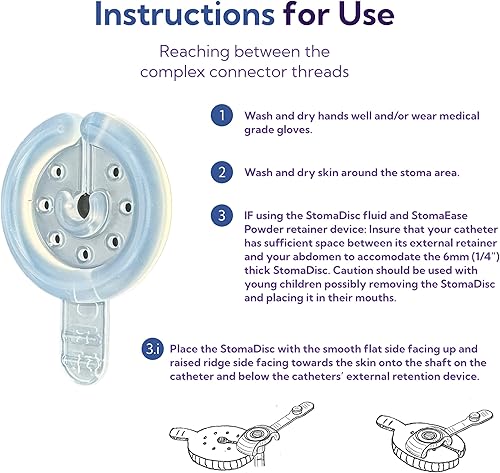 Instructions for Use

Reaching between the complex connector threads

1 Wash and dry hands well and/or wear medical grade gloves.

2 Wash and dry skin around the stoma area.

3 IF using the StomaDisc fluid and StomaEase Powder retainer device: Insure that your catheter has sufficient space between its external retainer and your abdomen to accomodate the 6mm (1/4") thick StomaDisc. Caution should be used with young children possibly removing the StomaDisc and placing it in their mouths.

3.i Place the StomaDisc with the smooth flat side facing up and raised ridge side facing towards the skin onto the shaft on the catheter and below the catheters' external retention device.