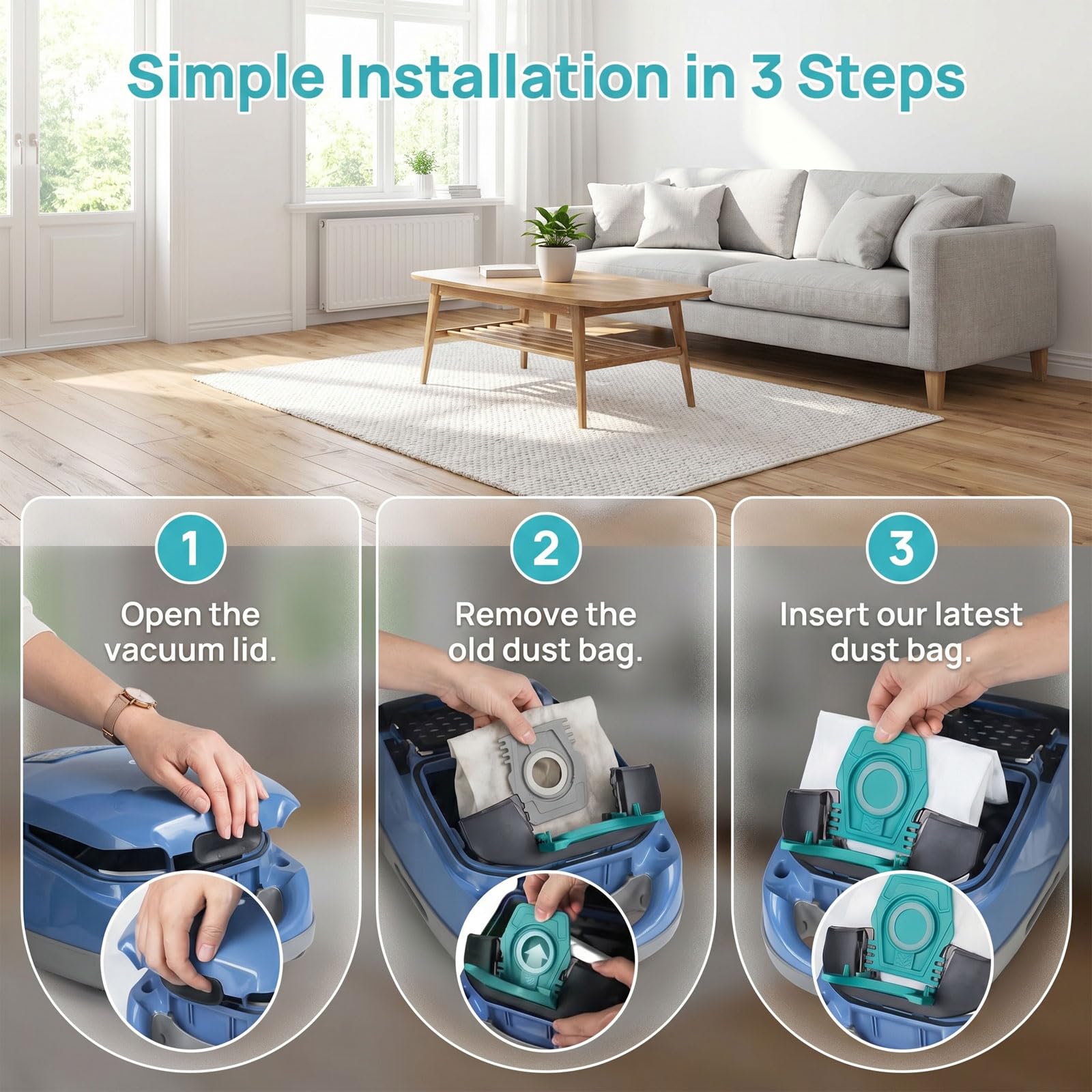 Simple Installation in 3 Steps

1
Open the vacuum lid.

2
Remove the old dust bag.

3
Insert our latest dust bag.