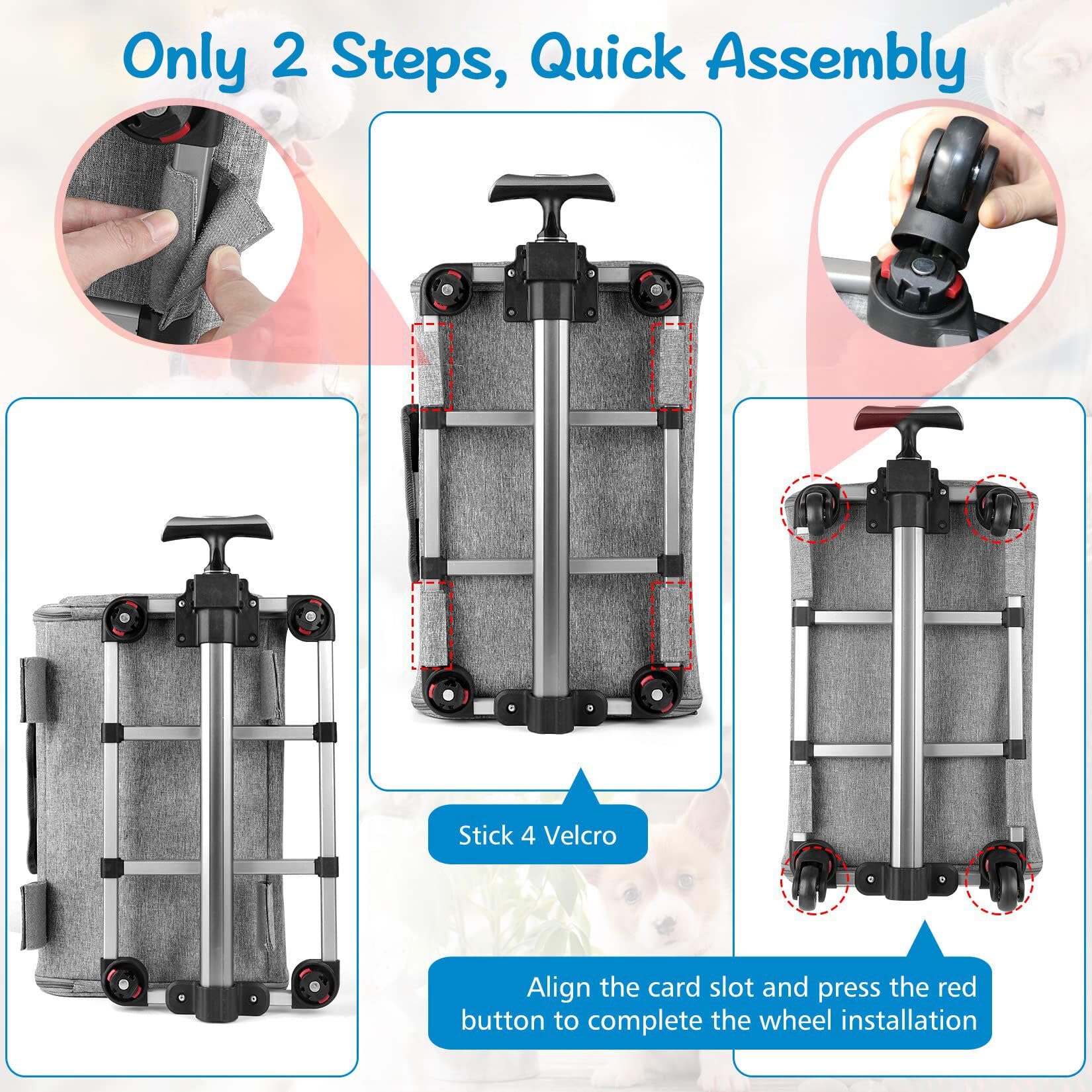 Only 2 Steps, Quick Assembly

Stick 4 Velcro

Align the card slot and press the red button to complete the wheel installation