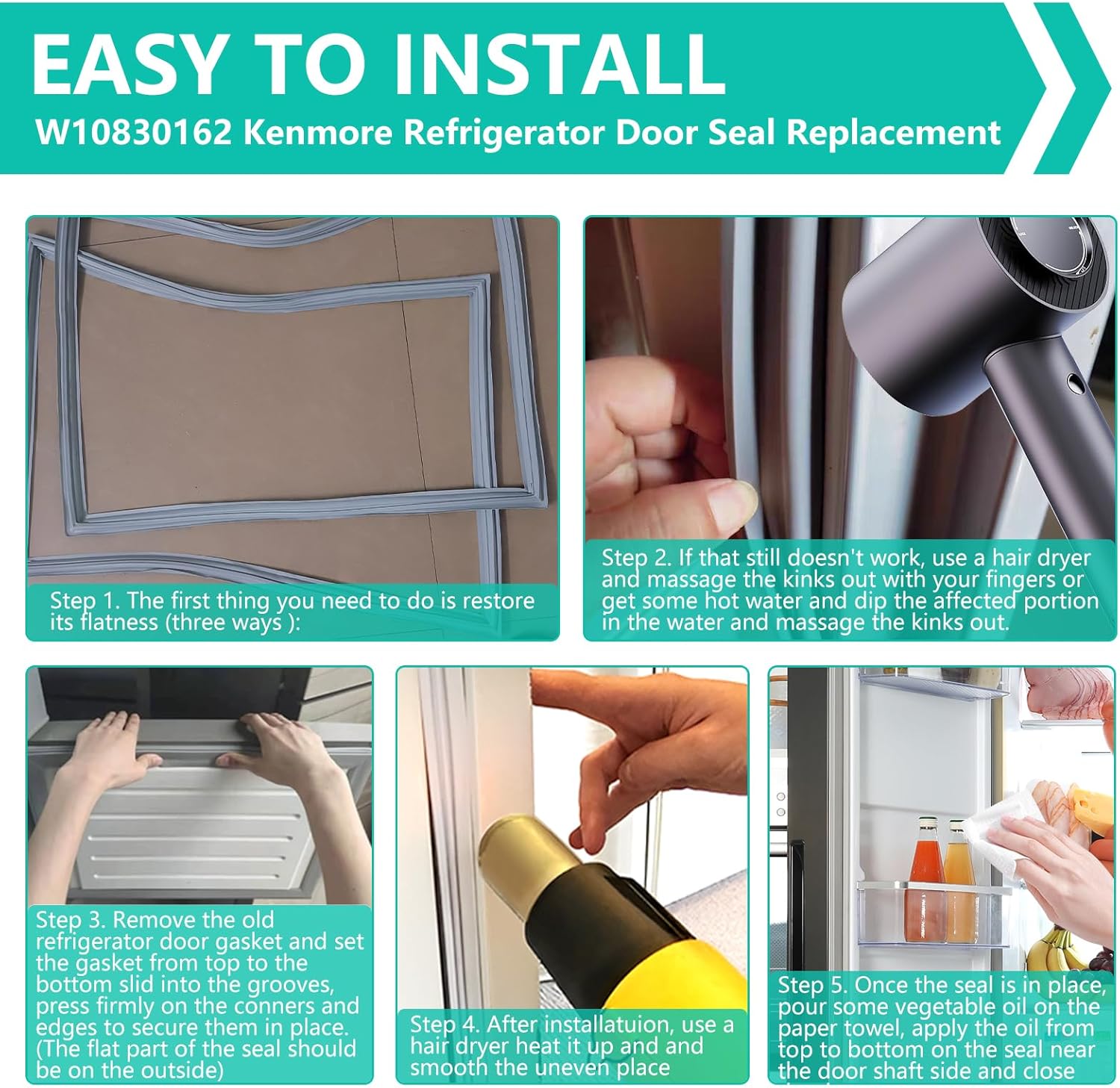 EASY TO INSTALL
W10830162 Kenmore Refrigerator Door Seal Replacement

Step 1. The first thing you need to do is restore its flatness (three ways ):

Step 2. If that still doesn't work, use a hair dryer and massage the kinks out with your fingers or get some hot water and dip the affected portion in the water and massage the kinks out.

Step 3. Remove the old refrigerator door gasket and set the gasket from top to the bottom slid into the grooves, press firmly on the conners and edges to secure them in place. (The flat part of the seal should be on the outside)

Step 4. After installatuion, use a hair dryer heat it up and and smooth the uneven place

Step 5. Once the seal is in place, pour some vegetable oil on the paper towel, apply the oil from top to bottom on the seal near the door shaft side and close