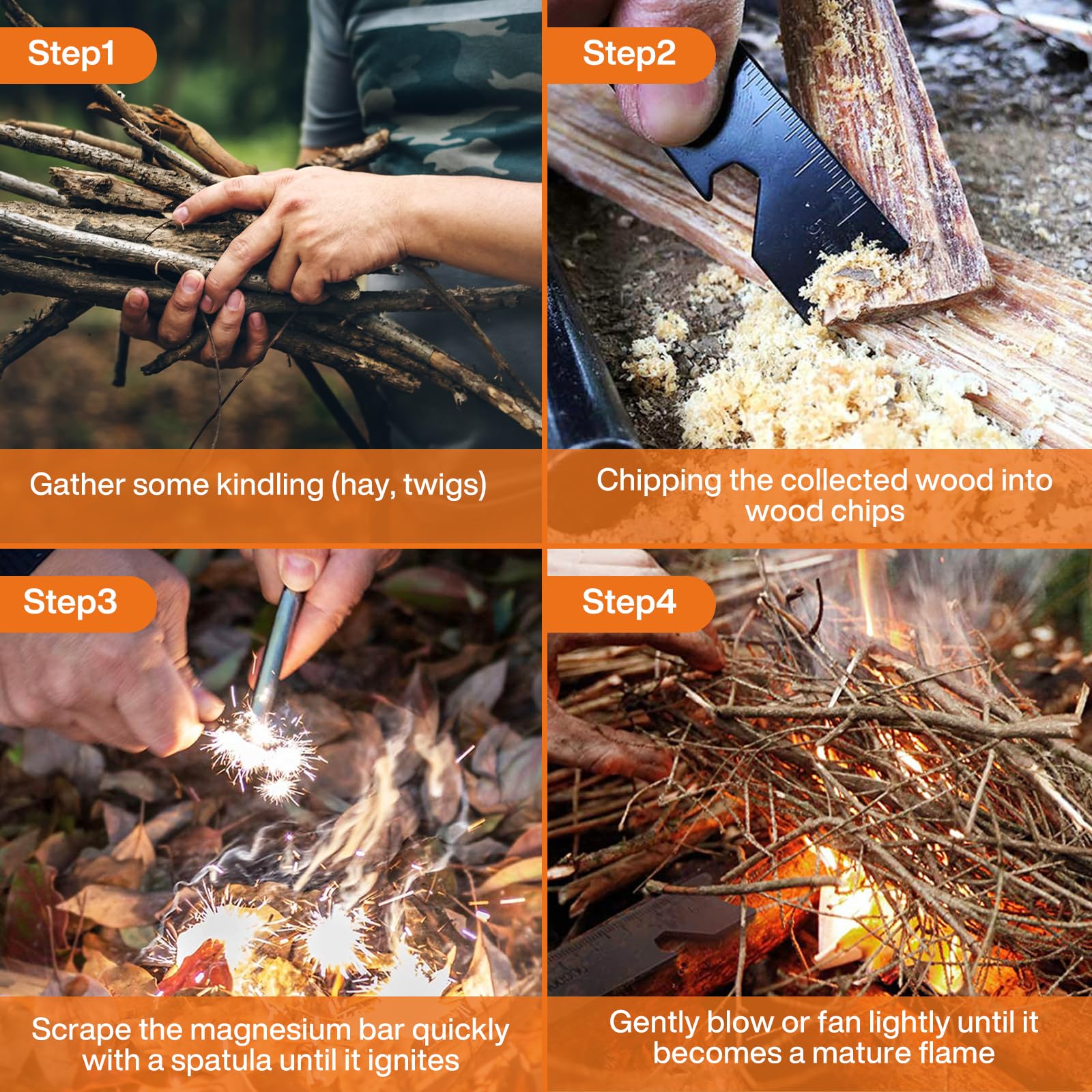 Step1

Gather some kindling (hay, twigs)

Step2

Chipping the collected wood into wood chips

Step3

Scrape the magnesium bar quickly with a spatula until it ignites

Step4

Gently blow or fan lightly until it becomes a mature flame