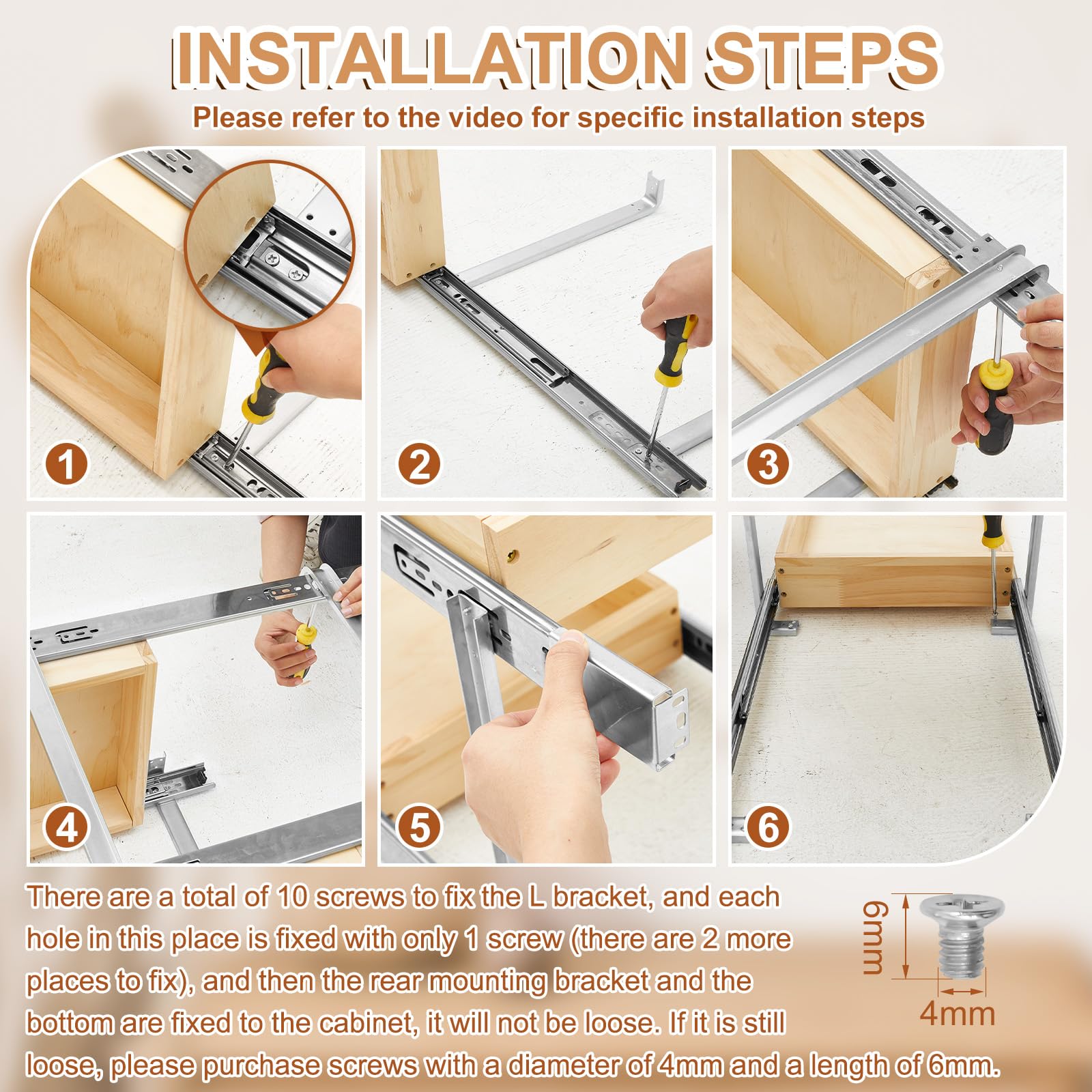 INSTALLATION STEPS

Please refer to the video for specific installation steps

1

2

3

4

5

6

There are a total of 10 screws to fix the L bracket, and each hole in this place is fixed with only 1 screw (there are 2 more places to fix), and then the rear mounting bracket and the bottom are fixed to the cabinet, it will not be loose. If it is still loose, please purchase screws with a diameter of 4mm and a length of 6mm.

6mm

4mm