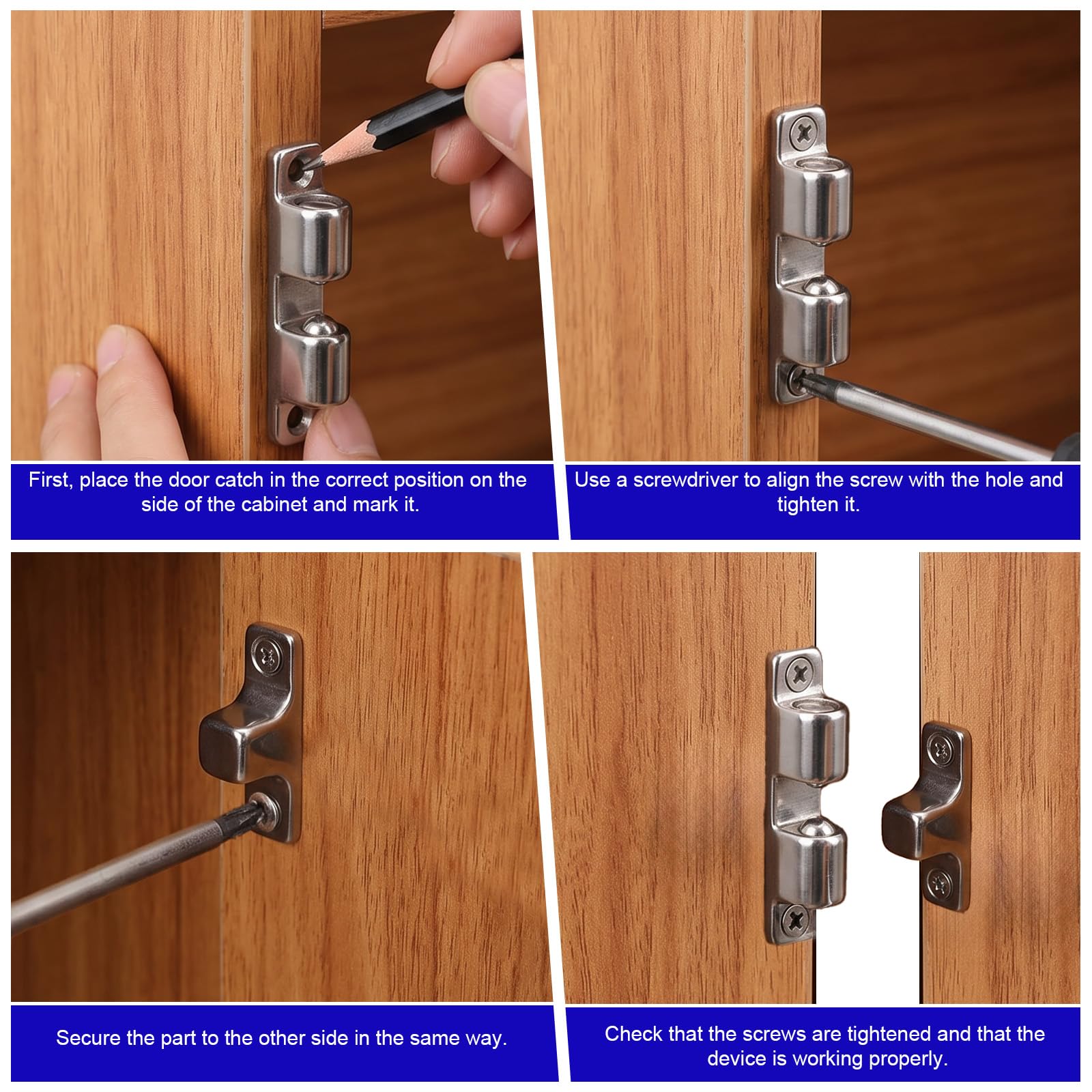 First, place the door catch in the correct position on the side of the cabinet and mark it.

Use a screwdriver to align the screw with the hole and tighten it.

Secure the part to the other side in the same way.

Check that the screws are tightened and that the device is working properly.