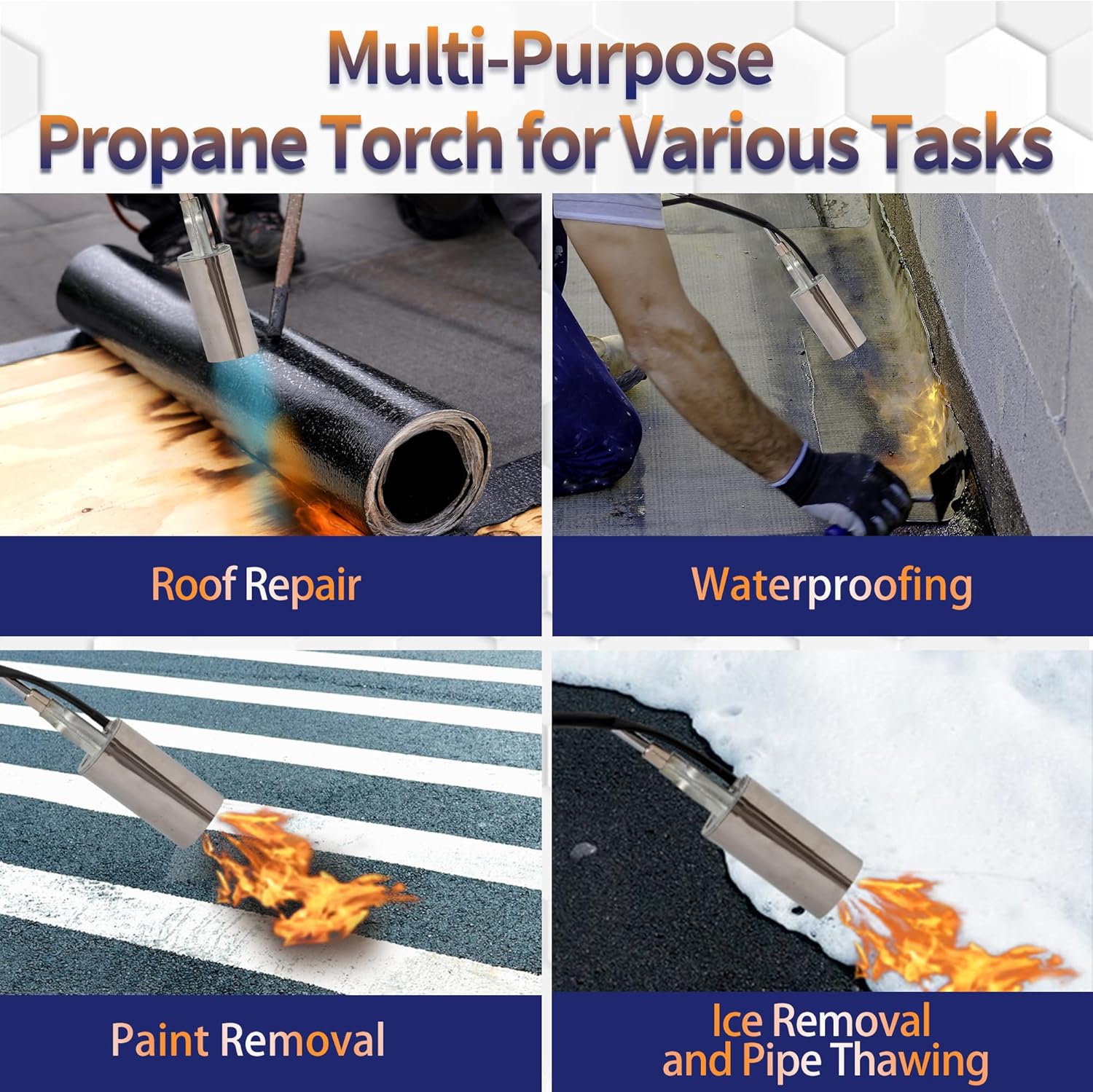 Multi-Purpose
Propane Torch for Various Tasks

Roof Repair

Waterproofing

Paint Removal

Ice Removal
and Pipe Thawing