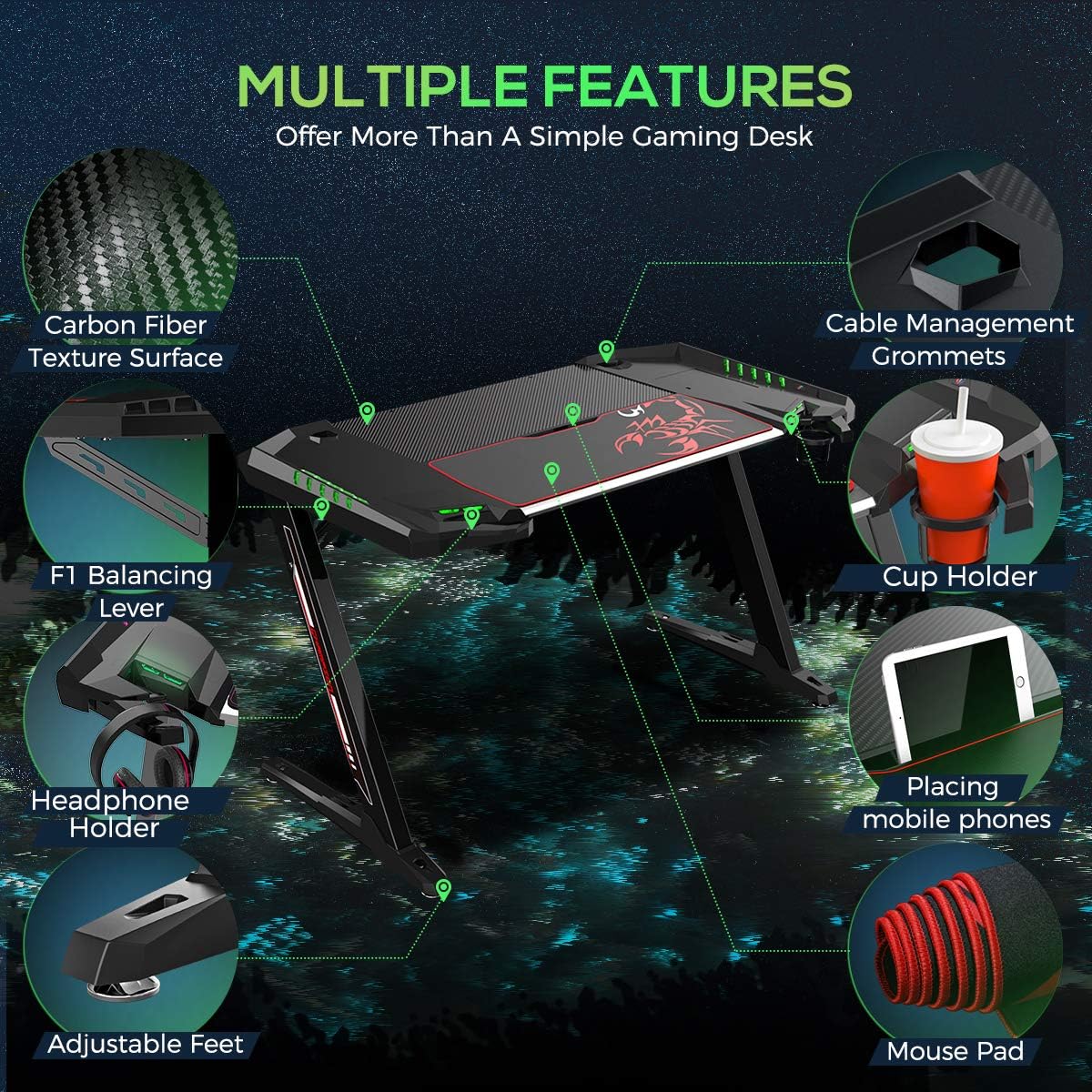 MULTIPLE FEATURES
Offer More Than A Simple Gaming Desk

Carbon Fiber Texture Surface

F1 Balancing Lever

Headphone Holder

Adjustable Feet

Cable Management Grommets

Cup Holder

Placing mobile phones

Mouse Pad