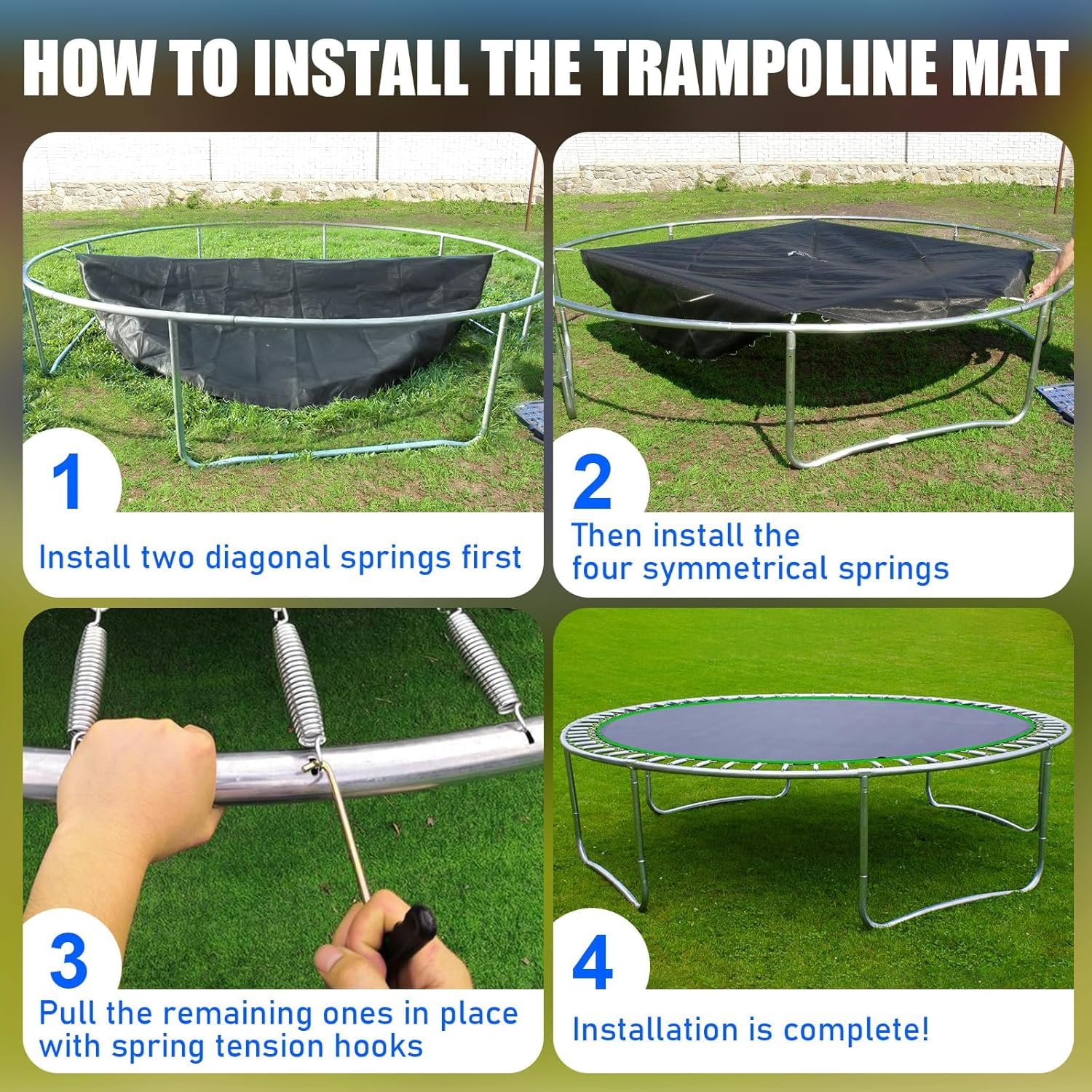 HOW TO INSTALL THE TRAMPOLINE MAT

1
Install two diagonal springs first

2
Then install the four symmetrical springs

3
Pull the remaining ones in place with spring tension hooks

4
Installation is complete!