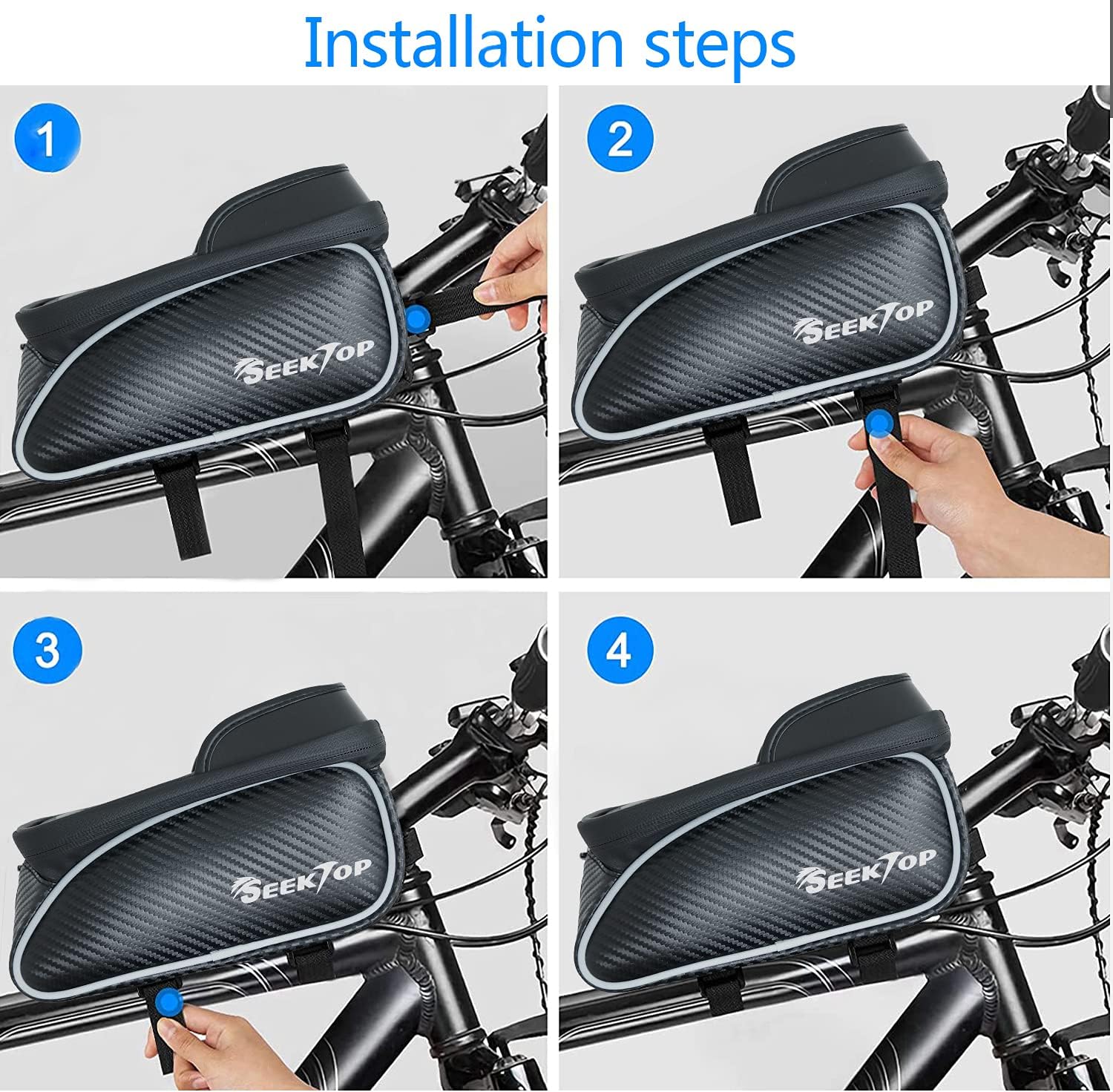 Installation steps

1

SEEKTOP

2

SEEKTOP

3

SEEKTOP

4

SEEKTOP