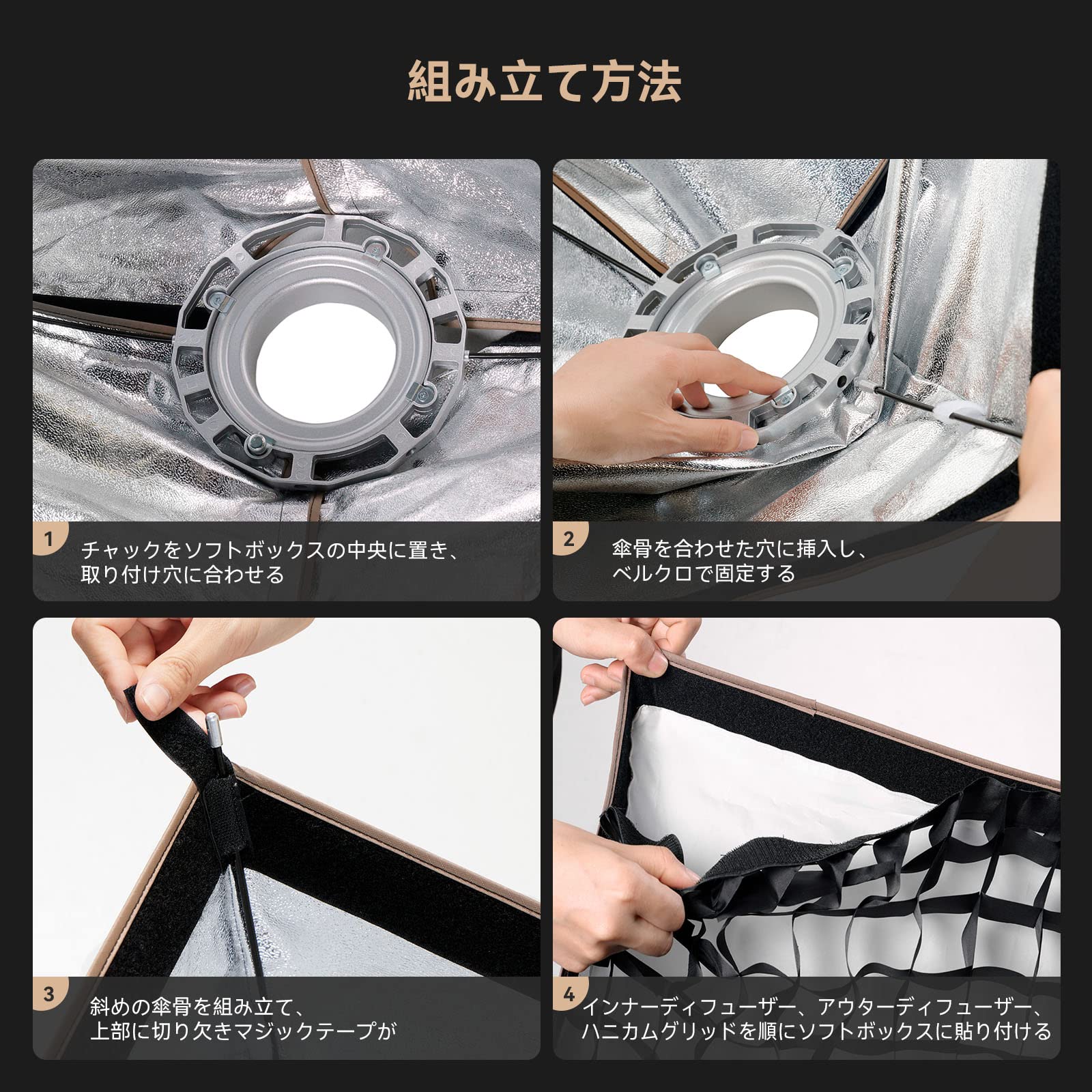 組み立て方法

1
チャックをソフトボックスの中央に置き、取り付け穴に合わせる

2
傘骨を合わせた穴に挿入し、ベルクロで固定する

3
斜めの傘骨を組み立て、上部に切り欠きマジックテープが

4
インナーディフューザー、アウターディフューザー、ハニカムグリッドを順にソフトボックスに貼り付ける