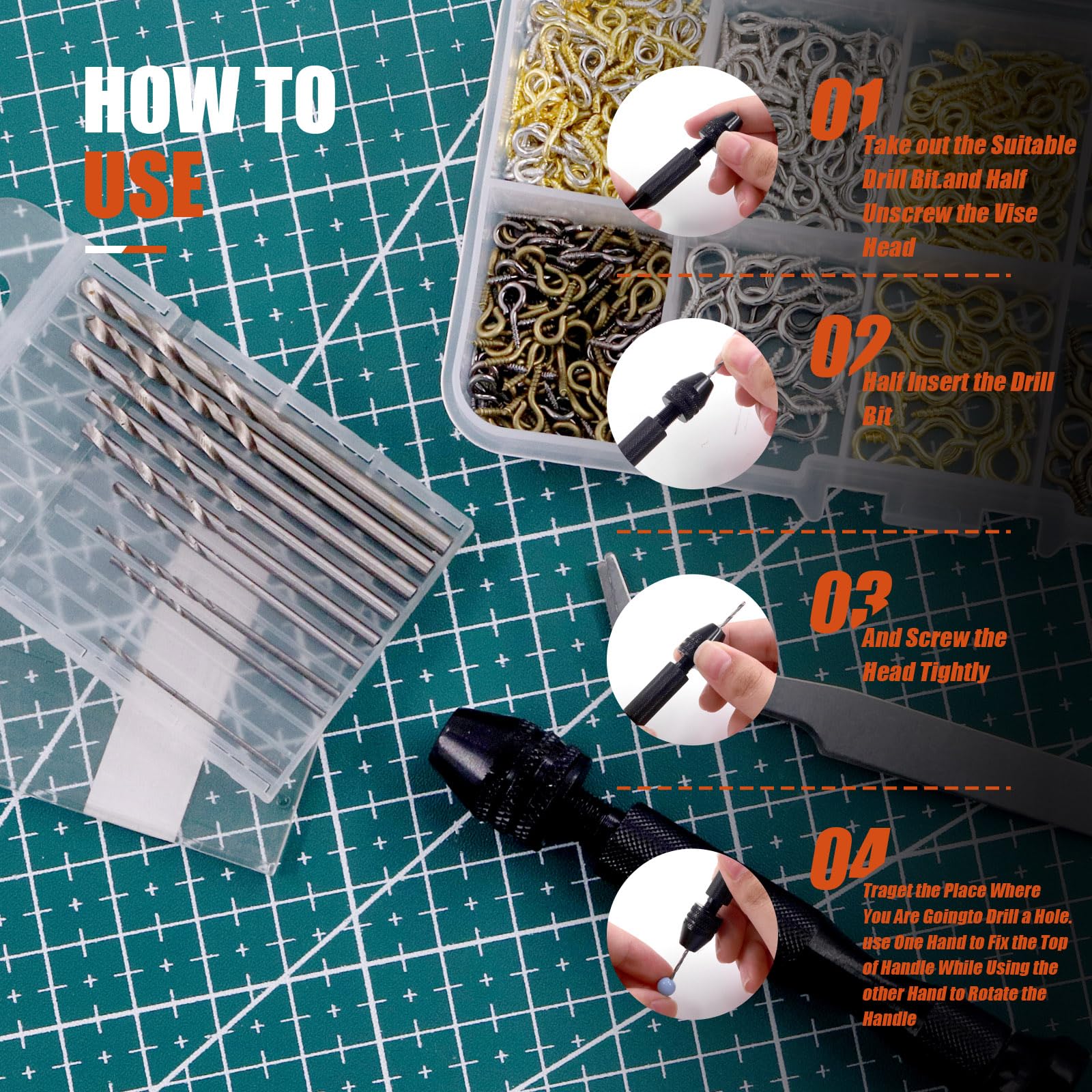 HOW TO USE

01
Take out the Suitable Drill Bit.and Half Unscrew the Vise Head

02
Half Insert the Drill Bit

03
And Screw the Head Tightly

04
Traget the Place Where You Are Goingto Drill a Hole. use One Hand to Fix the Top of Handle While Using the other Hand to Rotate the Handle