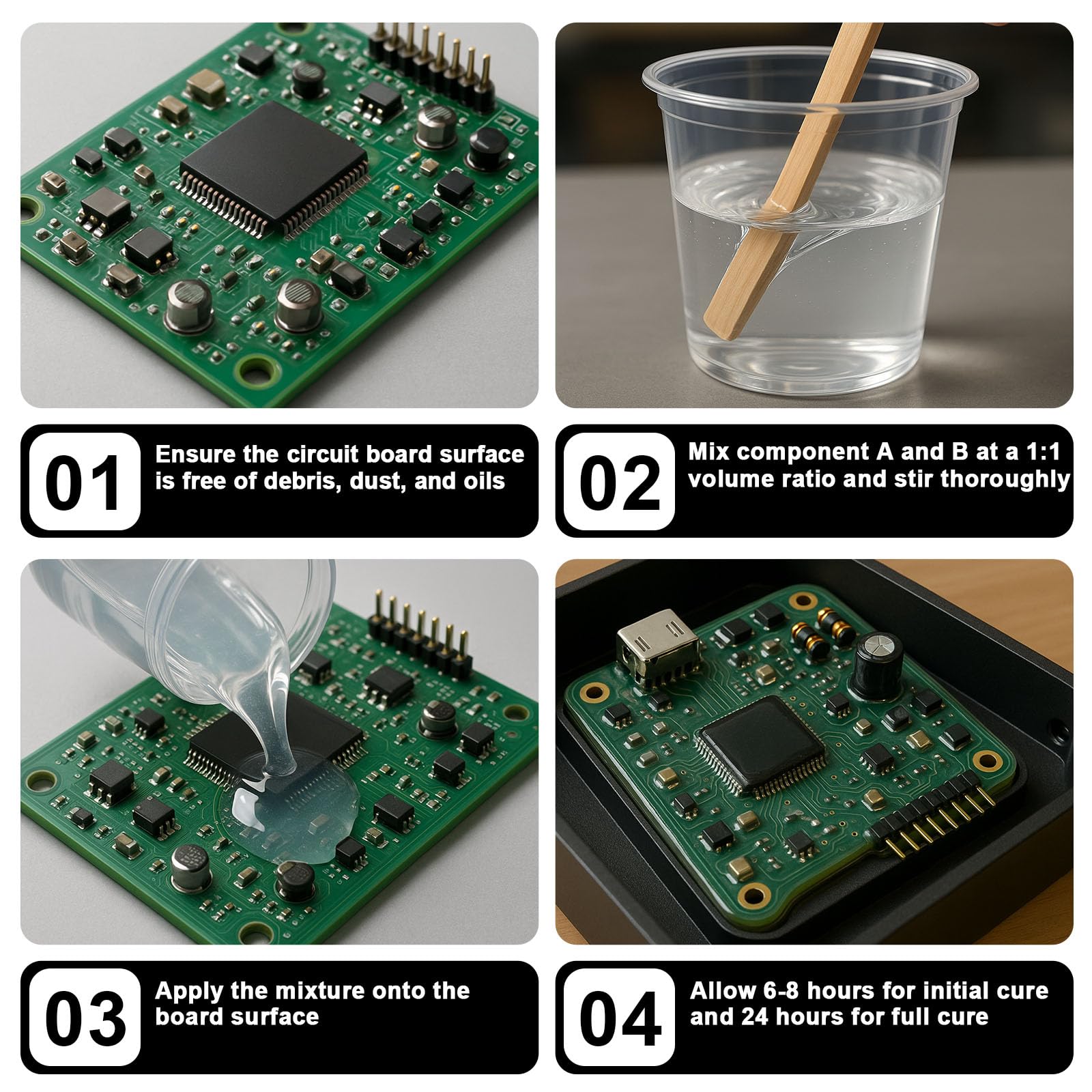 01 Ensure the circuit board surface is free of debris, dust, and oils

02 Mix component A and B at a 1:1 volume ratio and stir thoroughly

03 Apply the mixture onto the board surface

04 Allow 6-8 hours for initial cure and 24 hours for full cure