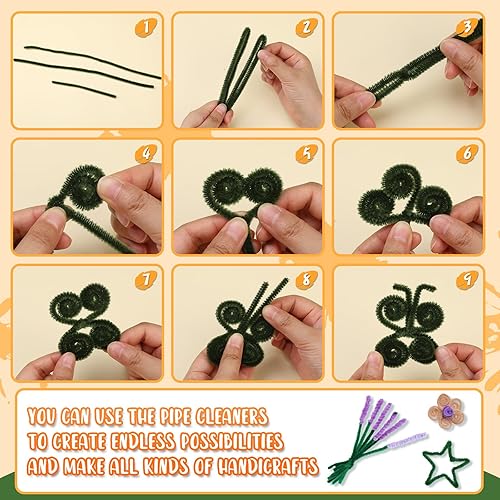 1

2

3

4

5

6

7

8

9

YOU CAN USE THE PIPE CLEANERS TO CREATE ENDLESS POSSIBILITIES AND MAKE ALL KINDS OF HANDICRAFTS