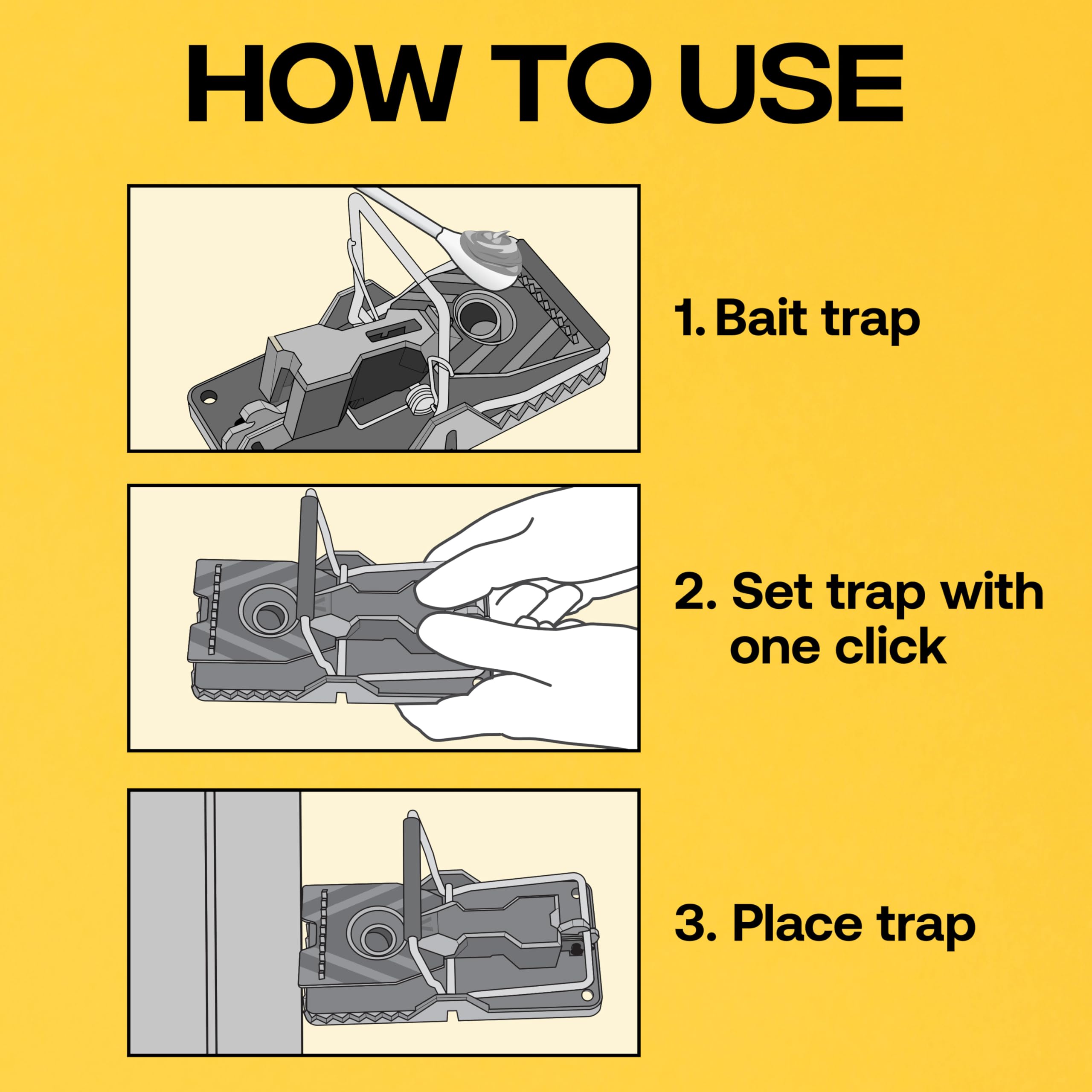 HOW TO USE

1. Bait trap

2. Set trap with one click

3. Place trap