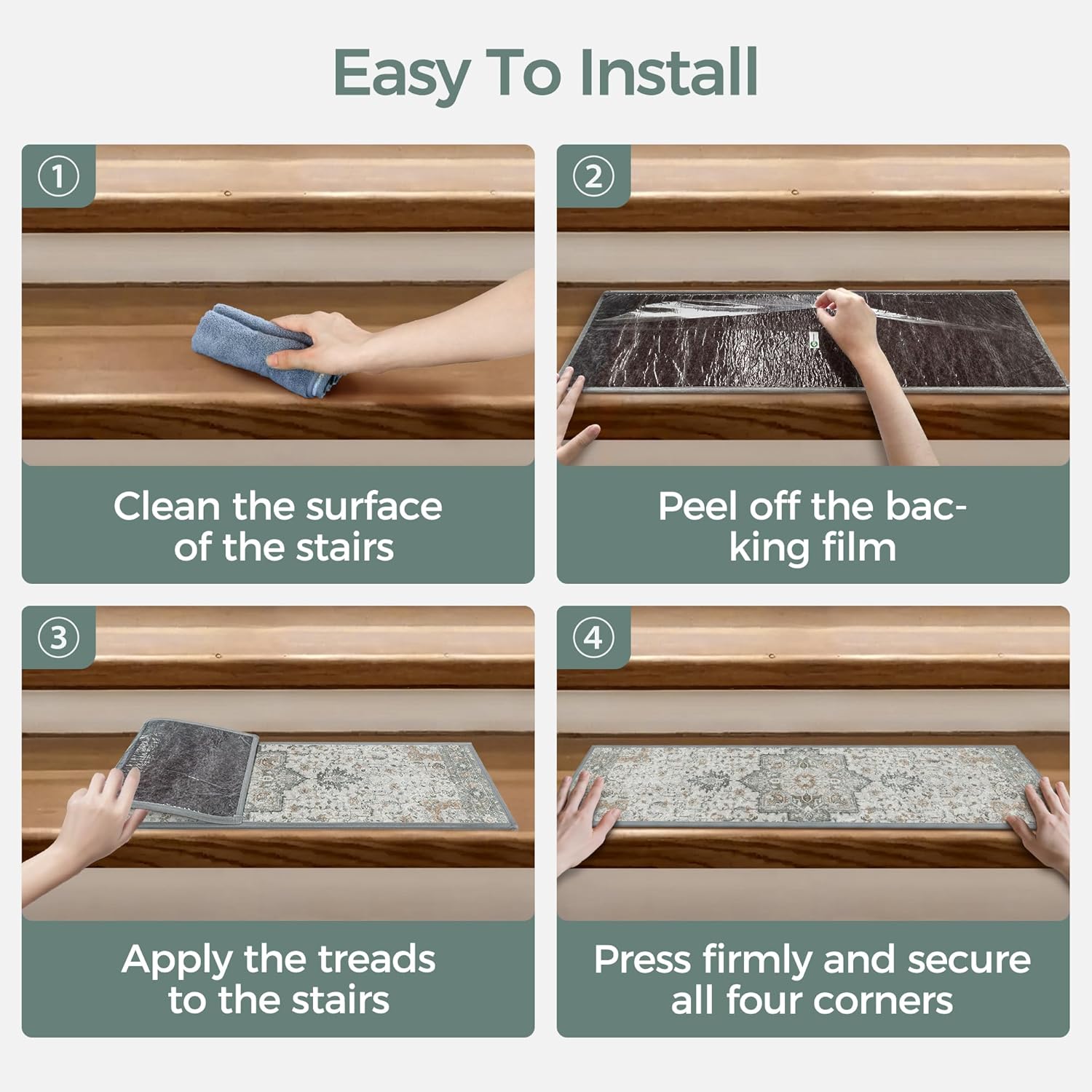 Easy To Install

①

Clean the surface of the stairs

②

Peel off the backing film

③

Apply the treads to the stairs

④

Press firmly and secure all four corners